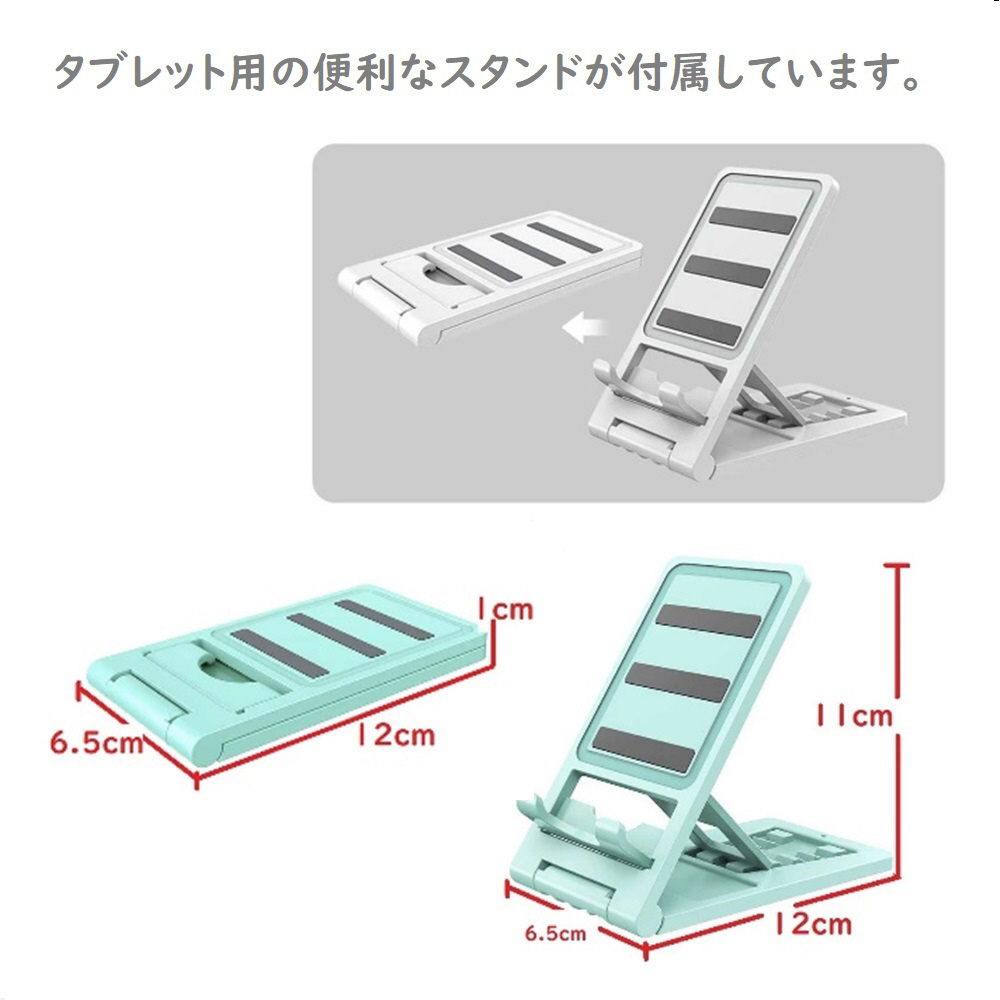 タブレット用の便利なスタンドが付属しています。

1cm

6.5cm

12cm

11cm

6.5cm

12cm