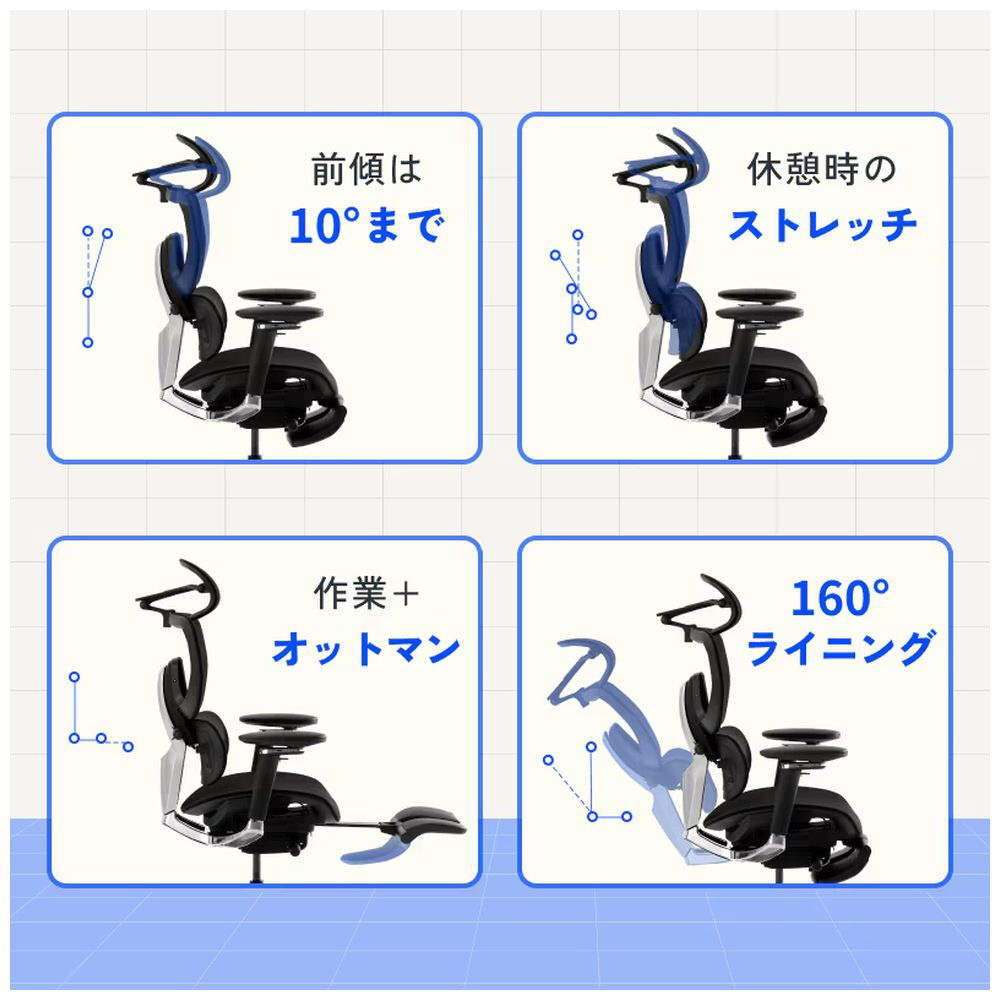 前傾は
10°まで

休憩時の
ストレッチ

作業＋
オットマン

160°
ライニング