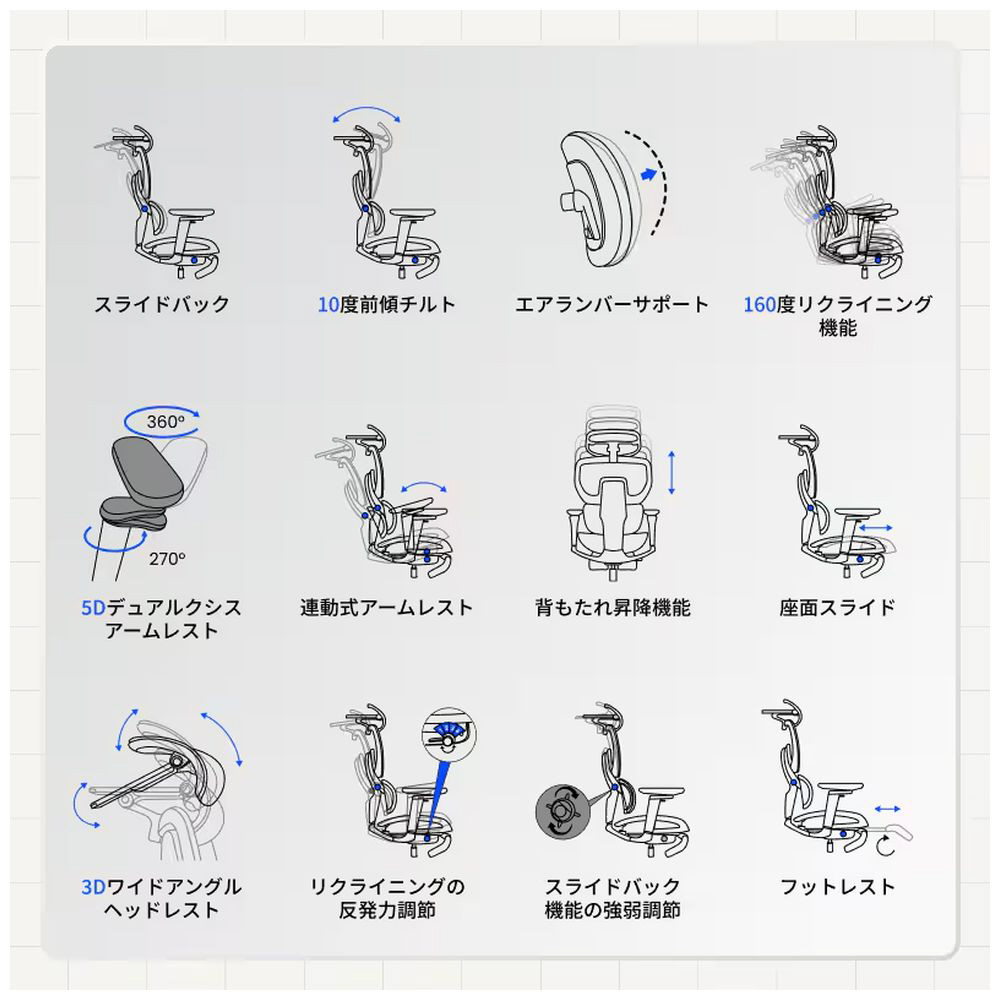 スライドバック

10度前傾チルト

エアランバーサポート

160度リクライニング機能

360°

270°

5Dデュアルクシスアームレスト

連動式アームレスト

背もたれ昇降機能

座面スライド

3Dワイドアングルヘッドレスト

リクライニングの反発力調節

スライドバック機能の強弱調節

フットレスト