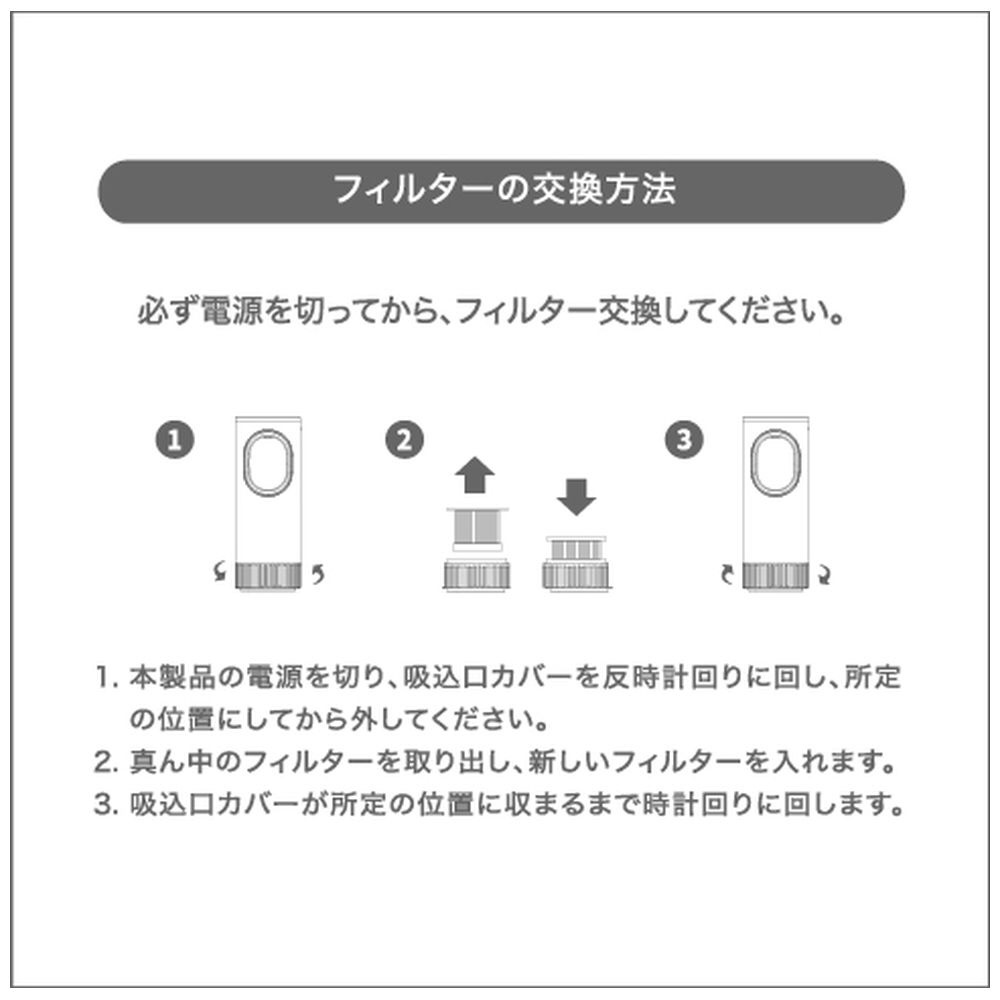 フィルターの交換方法

必ず電源を切ってから、フィルター交換してください。

1

2

3

1. 本製品の電源を切り、吸込口カバーを反時計回りに回し、所定の位置にしてから外してください。
2. 真ん中のフィルターを取り出し、新しいフィルターを入れます。
3. 吸込口カバーが所定の位置に収まるまで時計回りに回します。