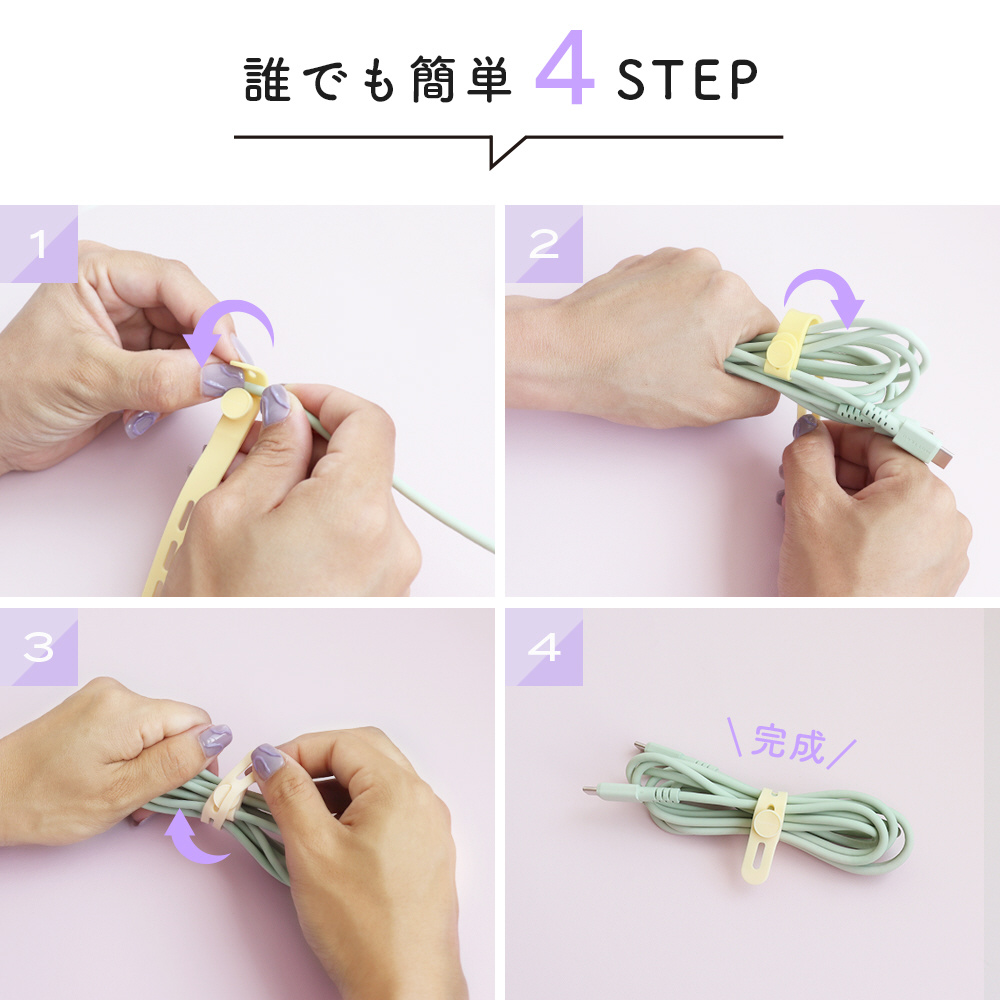 誰でも簡単 4 STEP

1

2

3

4

＼完成／