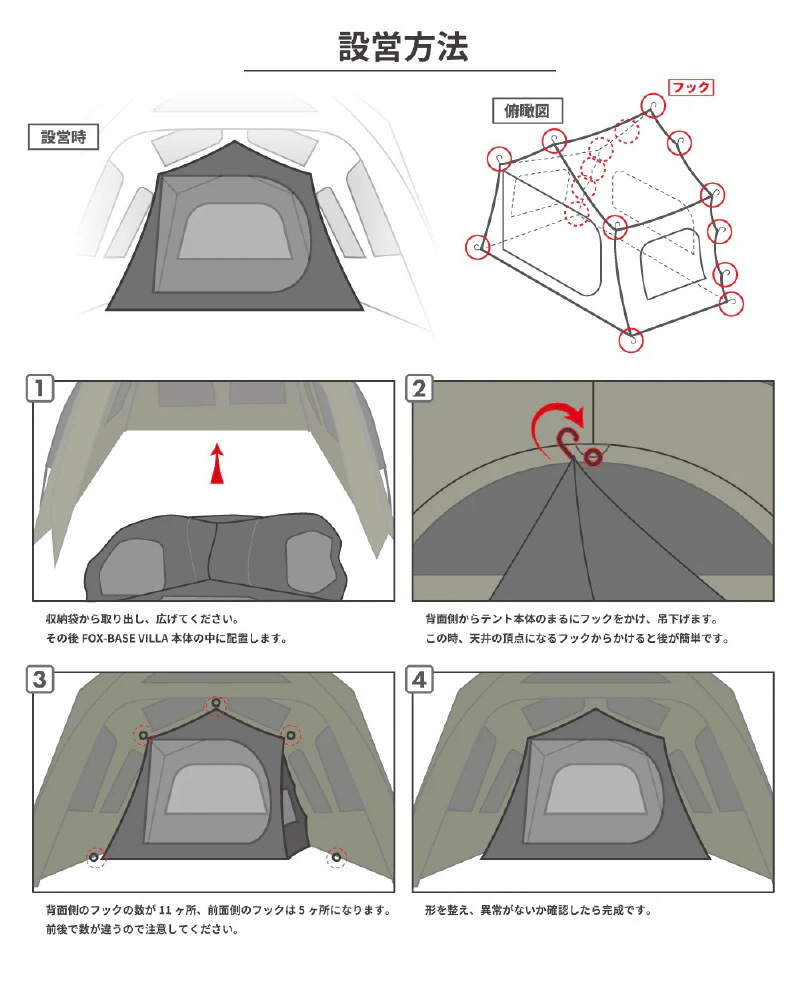 設営方法

設営時

俯瞰図

フック

1

収納袋から取り出し、広げてください。
その後 FOX-BASE VILLA 本体の中に配置します。

2

背面側からテント本体のまるにフックをかけ、吊下げます。
この時、天井の頂点になるフックからかけると後が簡単です。

3

背面側のフックの数が 11 ヶ所、前面側のフックは 5 ヶ所になります。
前後で数が違うので注意してください。

4

形を整え、異常がないか確認したら完成です。