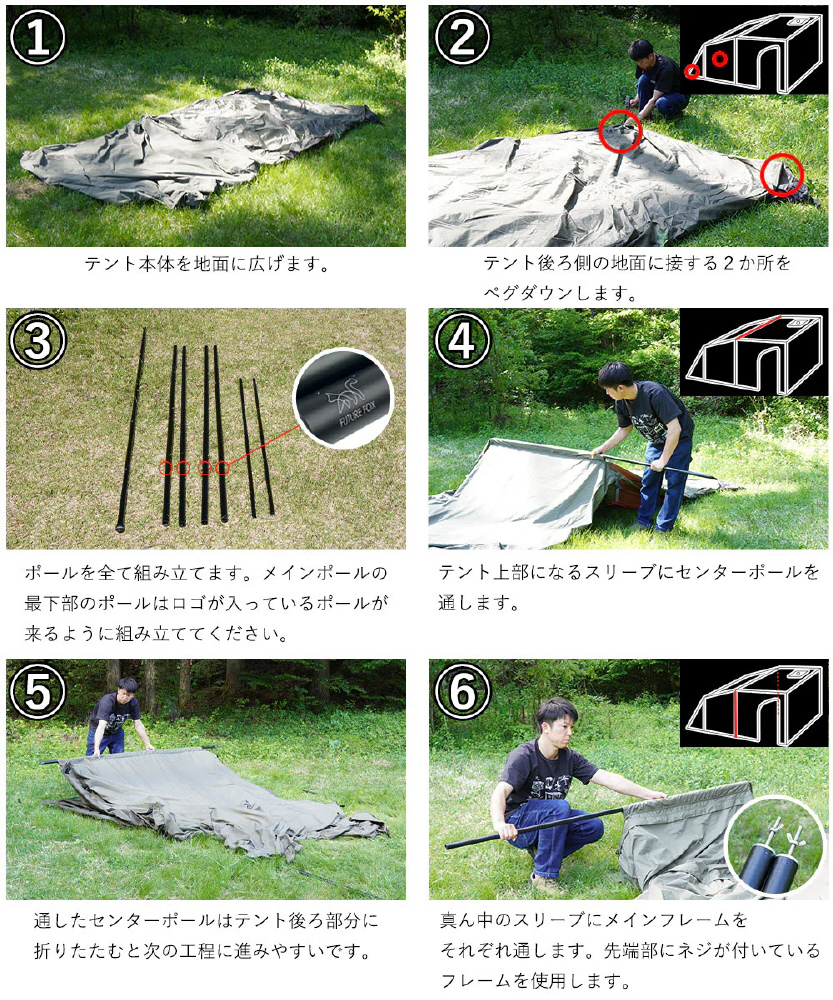 ①

テント本体を地面に広げます。

②

テント後ろ側の地面に接する２か所をペグダウンします。

③

FUTURE FOX

ポールを全て組み立てます。メインポールの最下部のポールはロゴが入っているポールが来るように組み立ててください。

④

テント上部になるスリーブにセンターポールを通します。

⑤

通したセンターポールはテント後ろ部分に折りたたむと次の工程に進みやすいです。

⑥

真ん中のスリーブにメインフレームをそれぞれ通します。先端部にネジが付いているフレームを使用します。