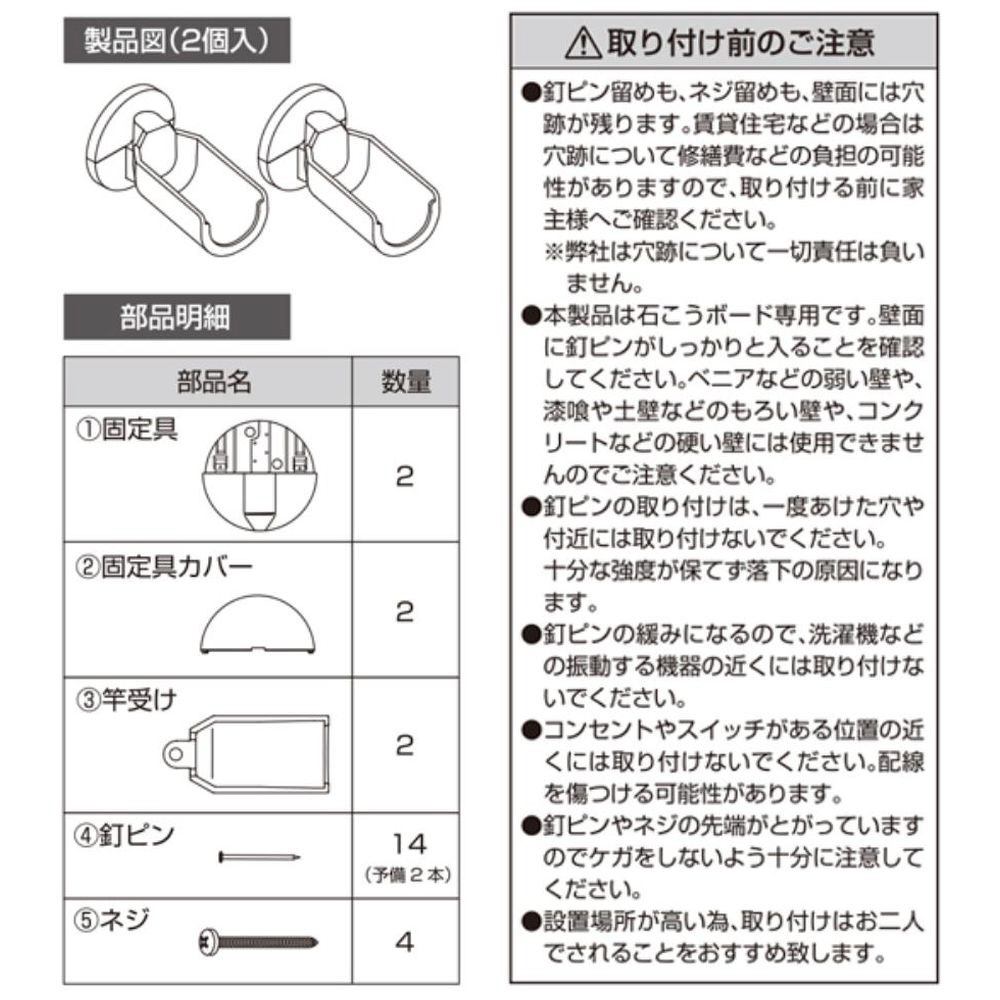 製品図(2個入)

部品明細

| 部品名 | 数量 |
|---|---|
| ①固定具 | 2 |
| ②固定具カバー | 2 |
| ③竿受け | 2 |
| ④釘ピン | 14 (予備2本) |
| ⑤ネジ | 4 |

⚠取り付け前のご注意

●釘ピン留めも、ネジ留めも、壁面には穴跡が残ります。賃貸住宅などの場合は穴跡について修繕費などの負担の可能性がありますので、取り付ける前に家主様へご確認ください。
※弊社は穴跡について一切責任は負いません。

●本製品は石こうボード専用です。壁面に釘ピンがしっかりと入ることを確認してください。ベニアなどの弱い壁や、漆喰や土壁などのもろい壁や、コンクリートなどの硬い壁には使用できませんのでご注意ください。

●釘ピンの取り付けは、一度あけた穴や付近には取り付けないでください。
十分な強度が保てず落下の原因になります。

●釘ピンの緩みになるので、洗濯機などの振動する機器の近くには取り付けないでください。

●コンセントやスイッチがある位置の近くには取り付けないでください。配線を傷つける可能性があります。

●釘ピンやネジの先端がとがっていますのでケガをしないよう十分に注意してください。

●設置場所が高い為、取り付けはお二人でされることをおすすめ致します。