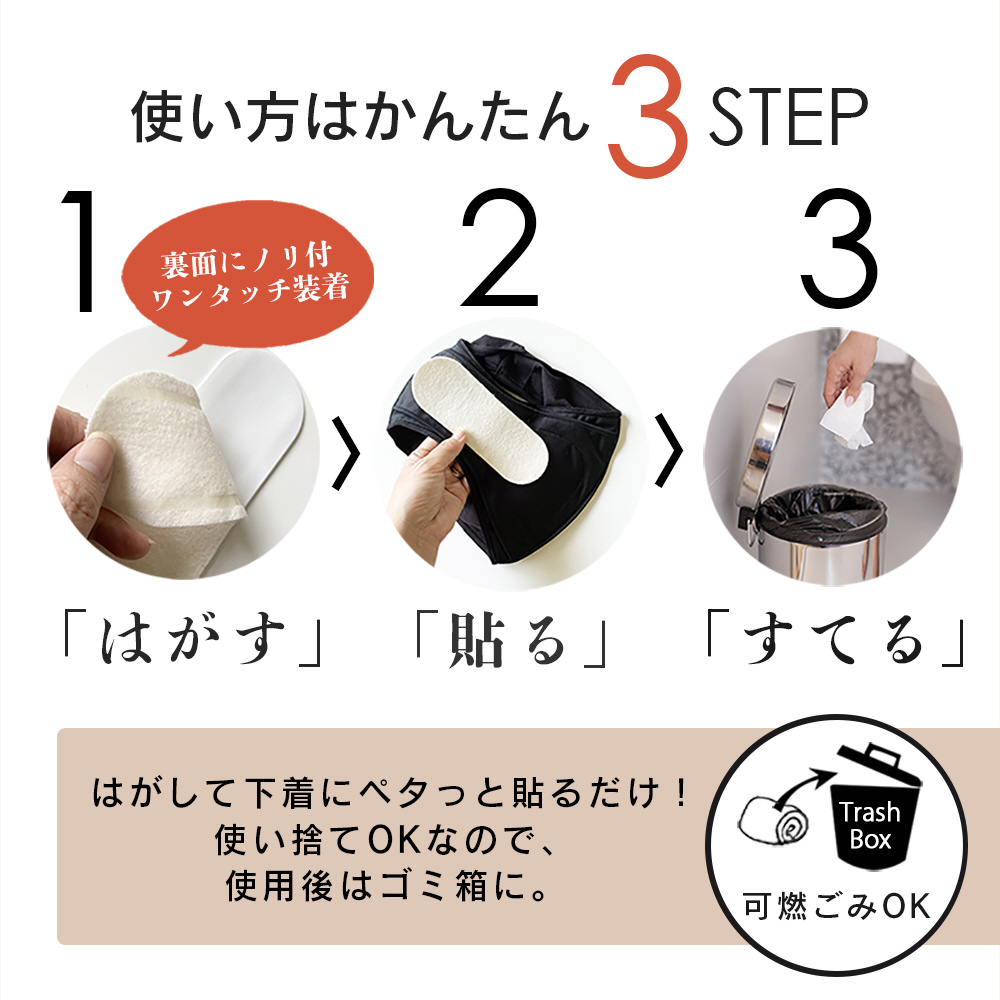 使い方はかんたん 3 STEP

1

裏面にノリ付
ワンタッチ装着

2

3

「はがす」

「貼る」

「すてる」

はがして下着にペタっと貼るだけ！
使い捨てOKなので、
使用後はゴミ箱に。

Trash
Box

可燃ごみOK