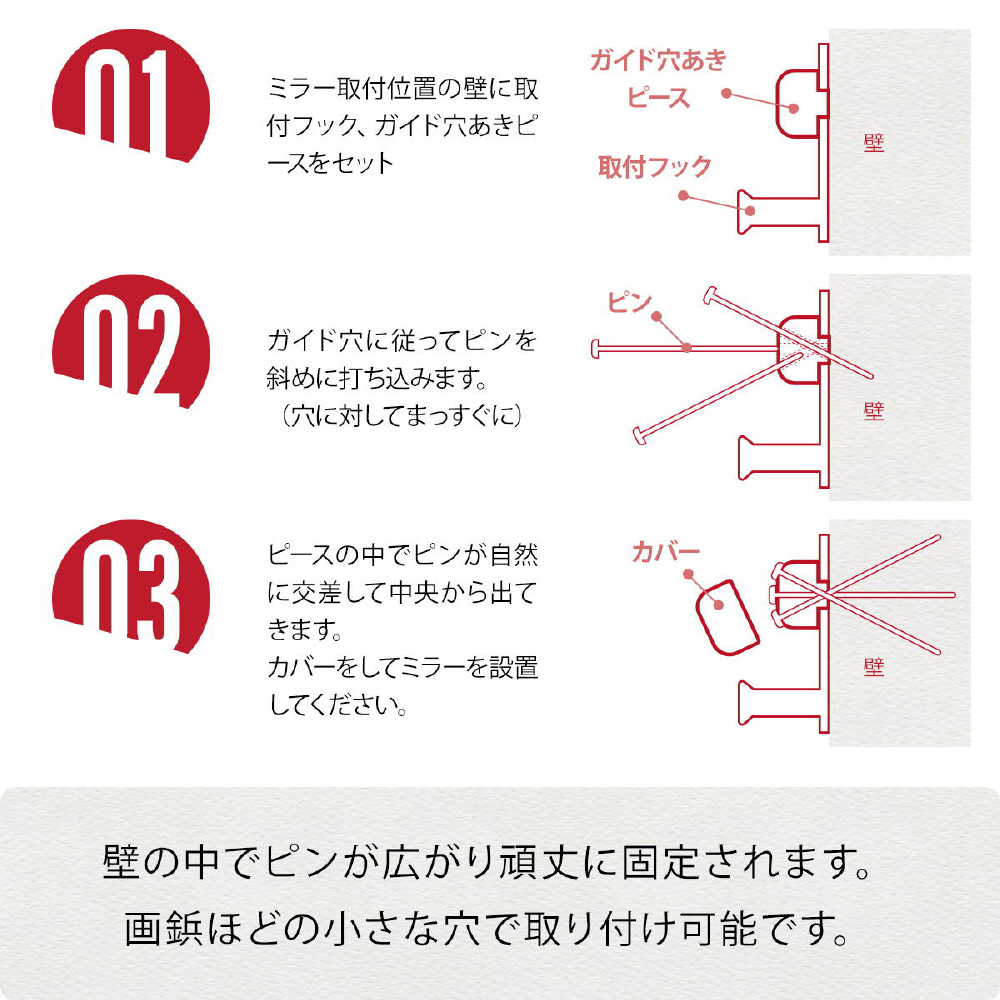 01

ミラー取付位置の壁に取付フック、ガイド穴あきピースをセット

ガイド穴あきピース

取付フック

壁

02

ガイド穴に従ってピンを斜めに打ち込みます。
（穴に対してまっすぐに）

ピン

壁

03

ピースの中でピンが自然に交差して中央から出てきます。
カバーをしてミラーを設置してください。

カバー

壁

壁の中でピンが広がり頑丈に固定されます。
画鋲ほどの小さな穴で取り付け可能です。