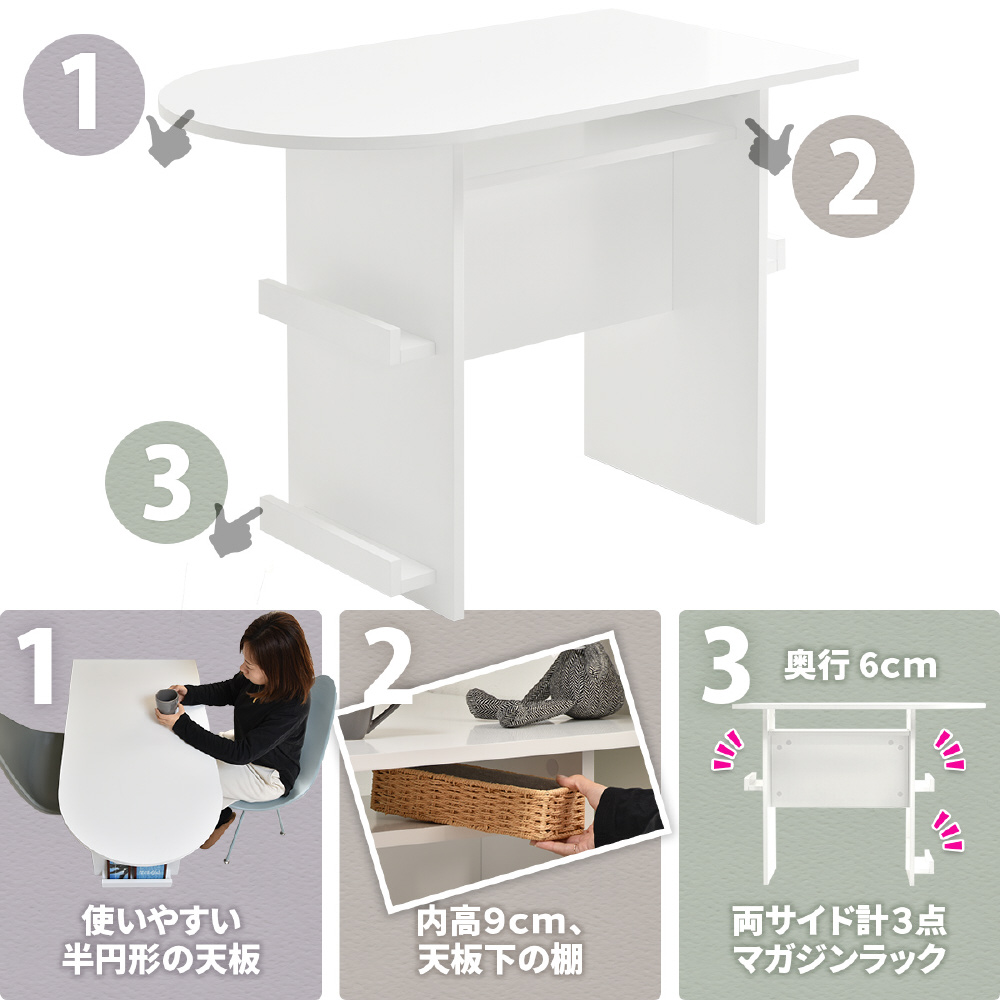 1

2

3

1

使いやすい
半円形の天板

2

内高9cm、
天板下の棚

3

奥行 6cm

両サイド計3点
マガジンラック