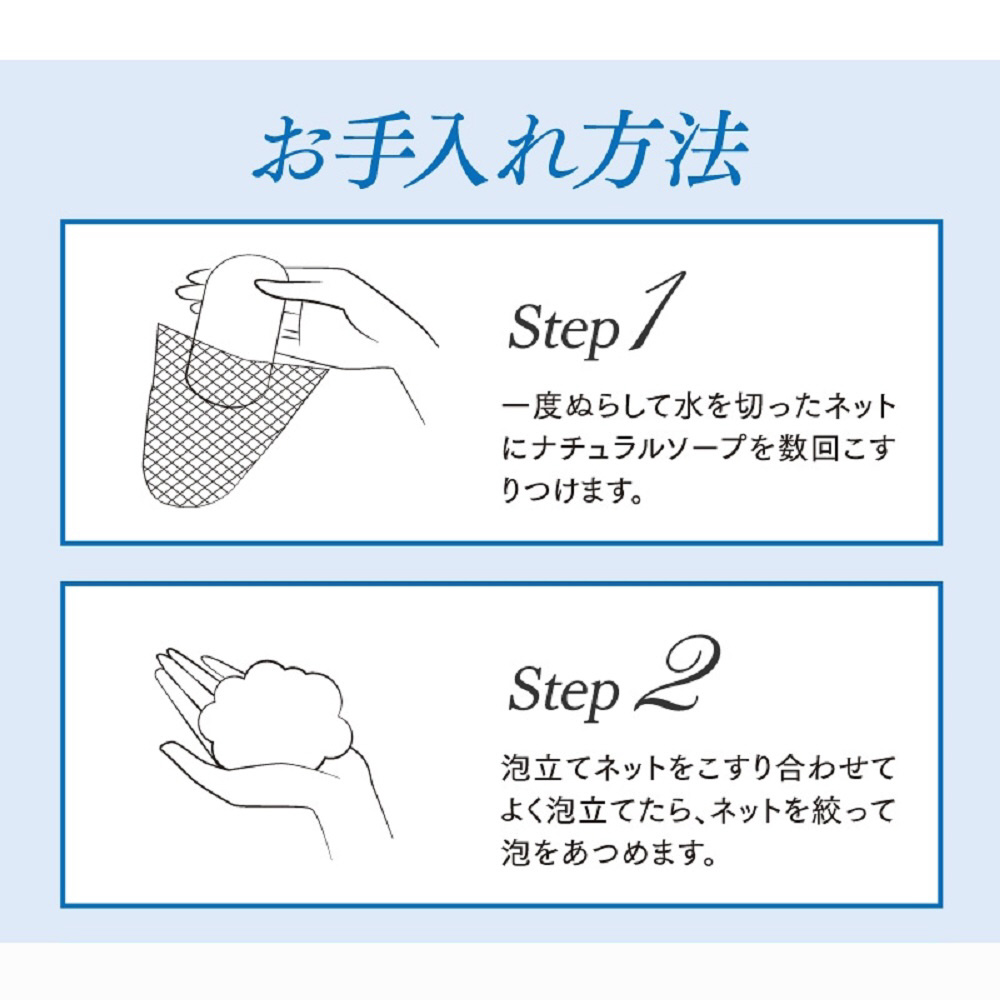 お手入れ方法

Step 1

一度ぬらして水を切ったネットにナチュラルソープを数回こすりつけます。

Step 2

泡立てネットをこすり合わせてよく泡立てたら、ネットを絞って泡をあつめます。