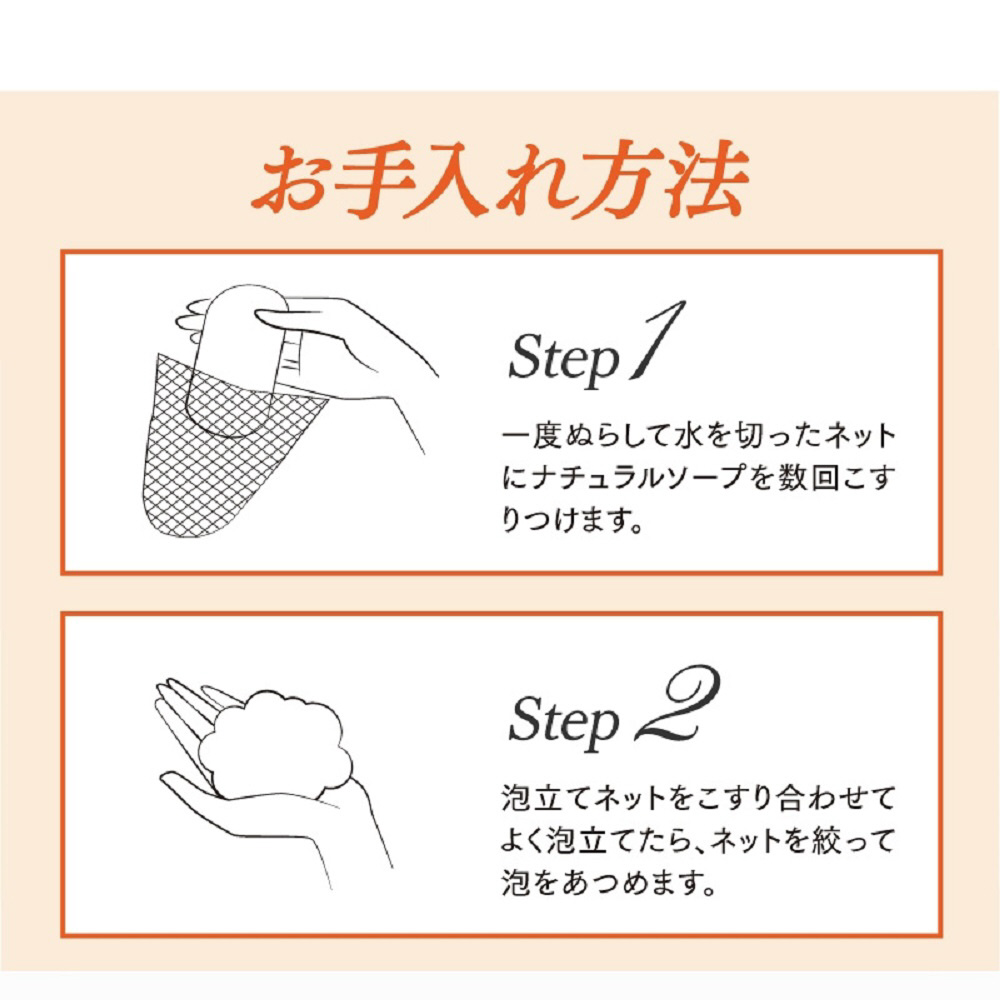 お手入れ方法

Step 1

一度ぬらして水を切ったネットにナチュラルソープを数回こすりつけます。

Step 2

泡立てネットをこすり合わせてよく泡立てたら、ネットを絞って泡をあつめます。