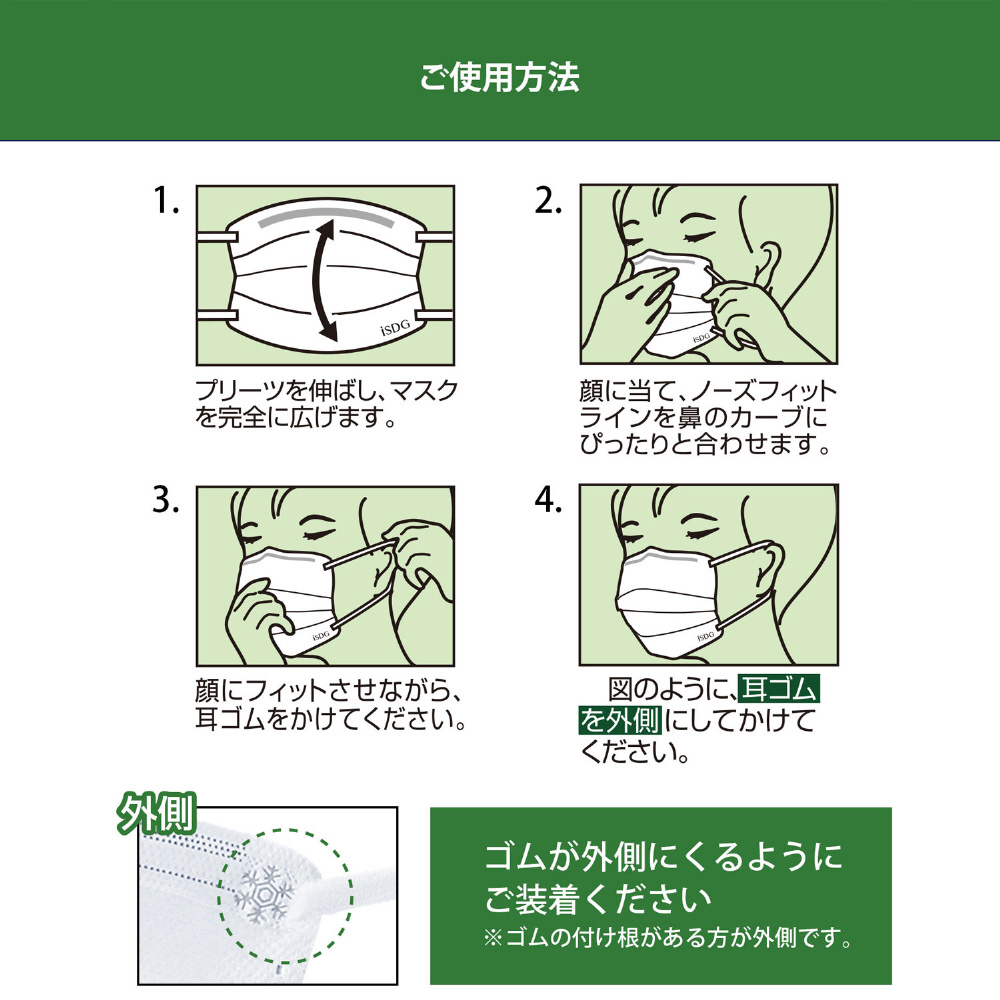 ご使用方法

1.

iSDG

プリーツを伸ばし、マスクを完全に広げます。

2.

iSDG

顔に当て、ノーズフィットラインを鼻のカーブにぴったりと合わせます。

3.

iSDG

顔にフィットさせながら、耳ゴムをかけてください。

4.

iSDG

図のように、耳ゴムを外側にしてかけてください。

外側

ゴムが外側にくるようにご装着ください
※ゴムの付け根がある方が外側です。