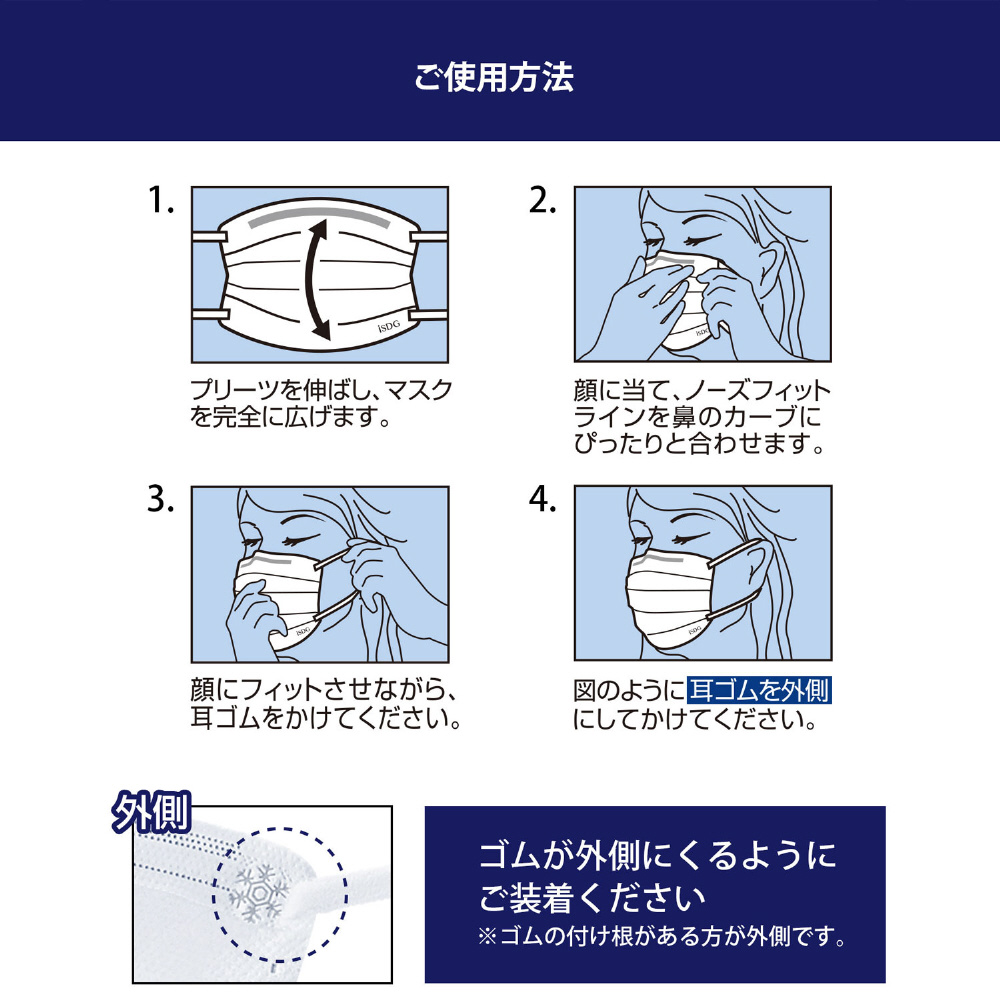 ご使用方法

1.

iSDG

プリーツを伸ばし、マスクを完全に広げます。

2.

iSDG

顔に当て、ノーズフィットラインを鼻のカーブにぴったりと合わせます。

3.

iSDG

顔にフィットさせながら、耳ゴムをかけてください。

4.

iSDG

図のように耳ゴムを外側にしてかけてください。

外側

ゴムが外側にくるようにご装着ください
※ゴムの付け根がある方が外側です。