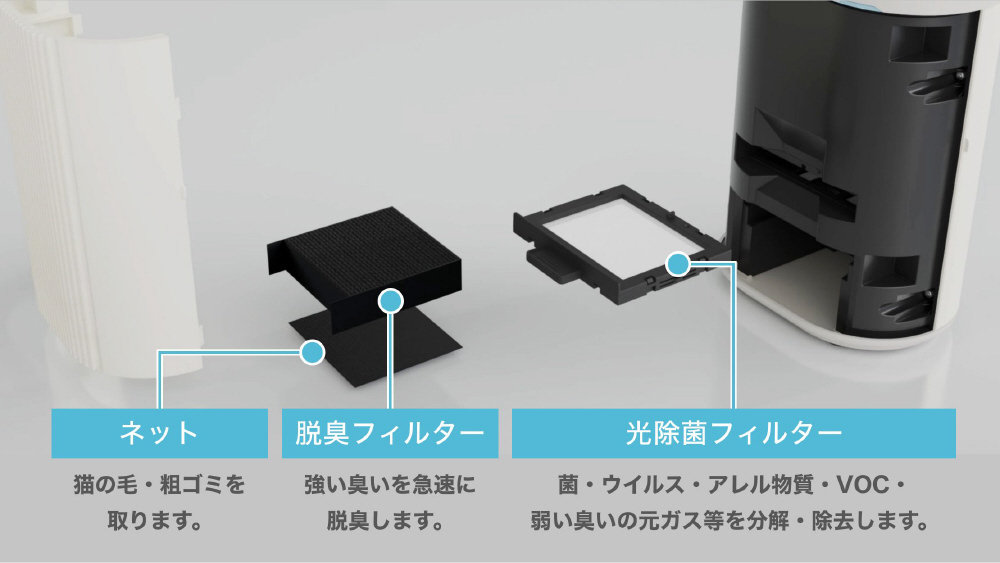 ネット

猫の毛・粗ゴミを取ります。

脱臭フィルター

強い臭いを急速に脱臭します。

光除菌フィルター

菌・ウイルス・アレル物質・VOC・弱い臭いの元ガス等を分解・除去します。