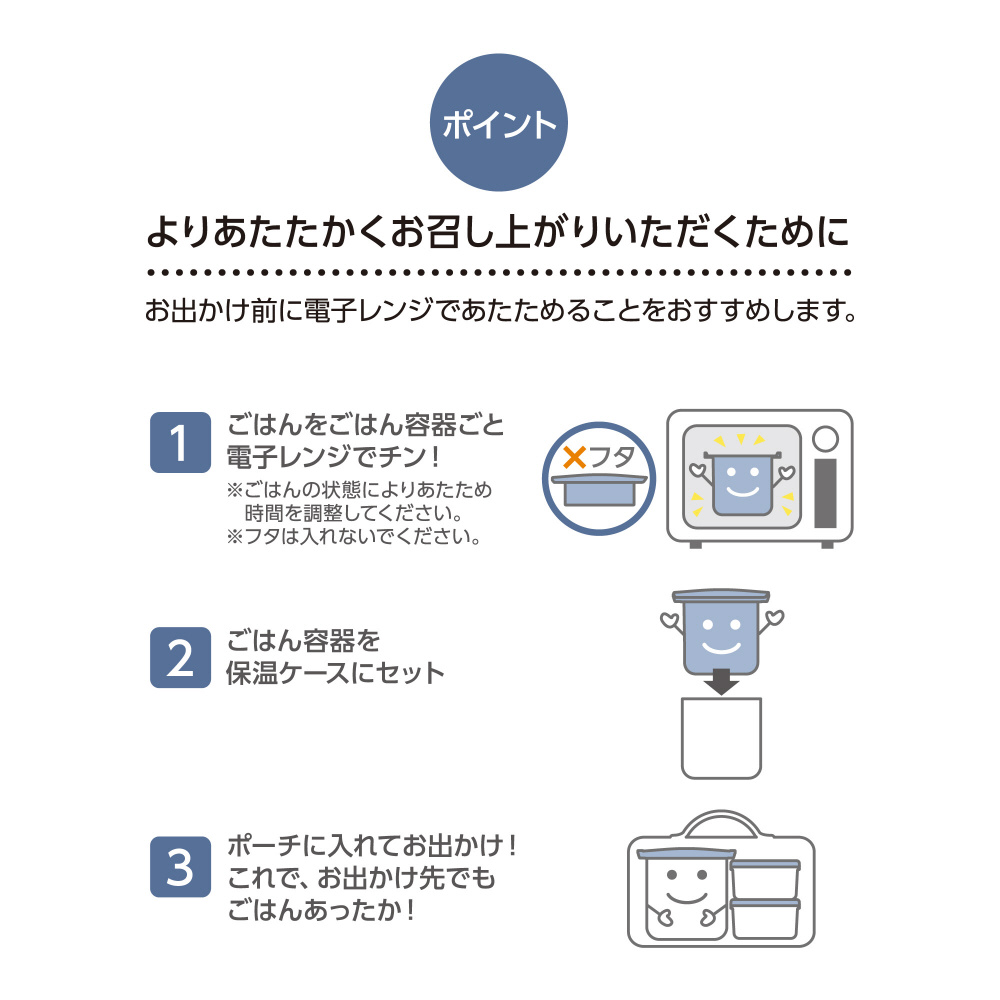 ポイント

よりあたたかくお召し上がりいただくために

お出かけ前に電子レンジであたためることをおすすめします。

1

ごはんをごはん容器ごと電子レンジでチン！

※ごはんの状態によりあたため時間を調整してください。
※フタは入れないでください。

×フタ

2

ごはん容器を保温ケースにセット

3

ポーチに入れてお出かけ！これで、お出かけ先でもごはんあったか！