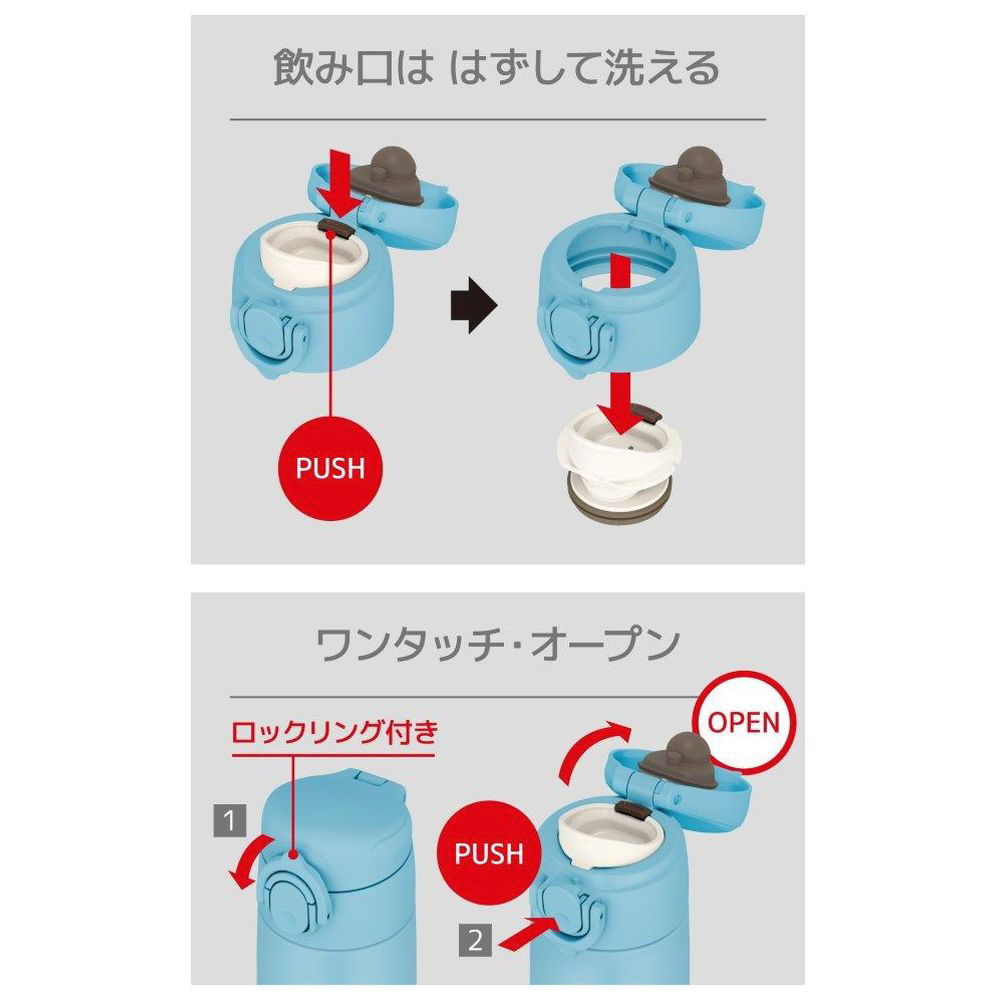 飲み口は はずして洗える

PUSH

ワンタッチ・オープン

ロックリング付き

1

OPEN

PUSH

2