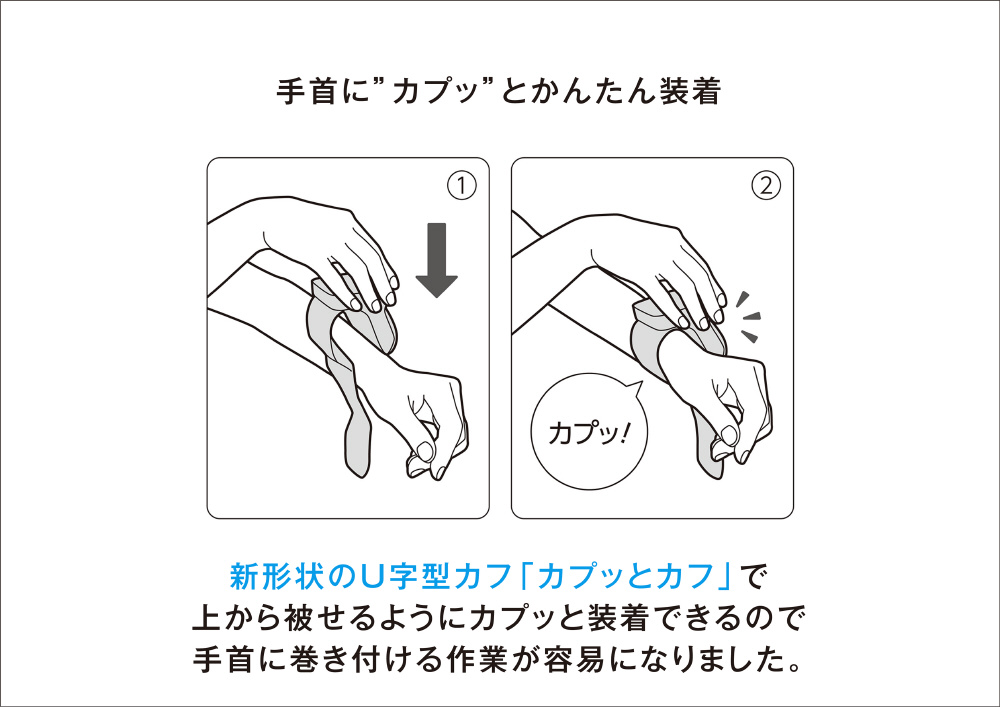 手首に”カプッ”とかんたん装着

①

②

カプッ!

新形状のU字型カフ「カプッとカフ」で
上から被せるようにカプッと装着できるので
手首に巻き付ける作業が容易になりました。