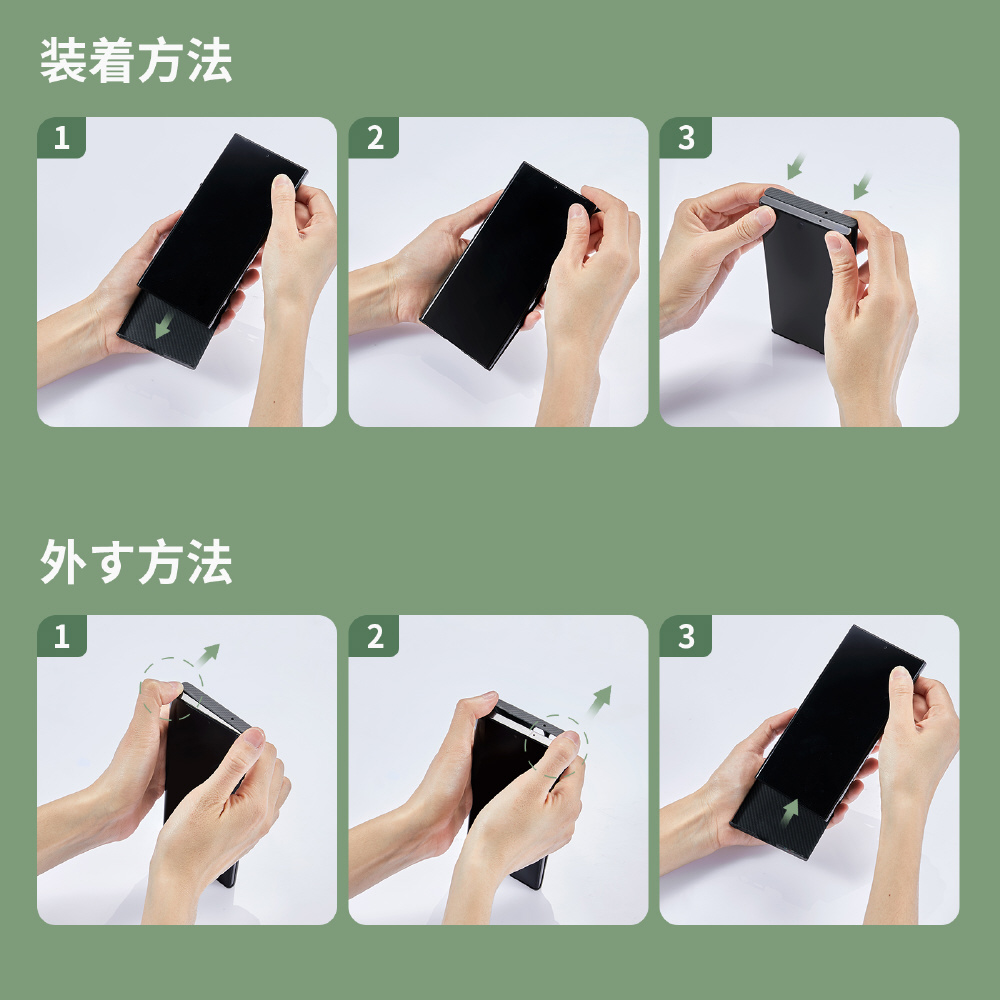 装着方法

1

2

3

外す方法

1

2

3