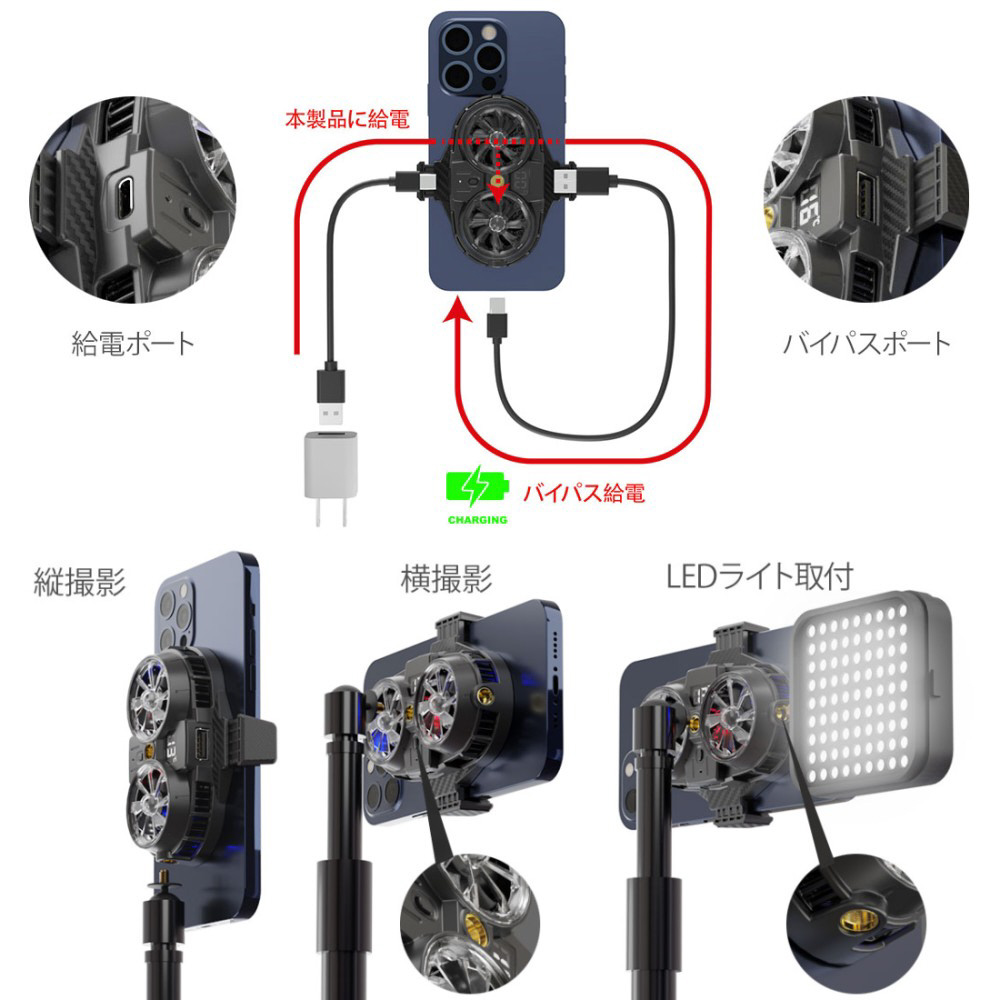 本製品に給電

給電ポート

バイパスポート

CHARGING

バイパス給電

縦撮影

横撮影

LEDライト取付