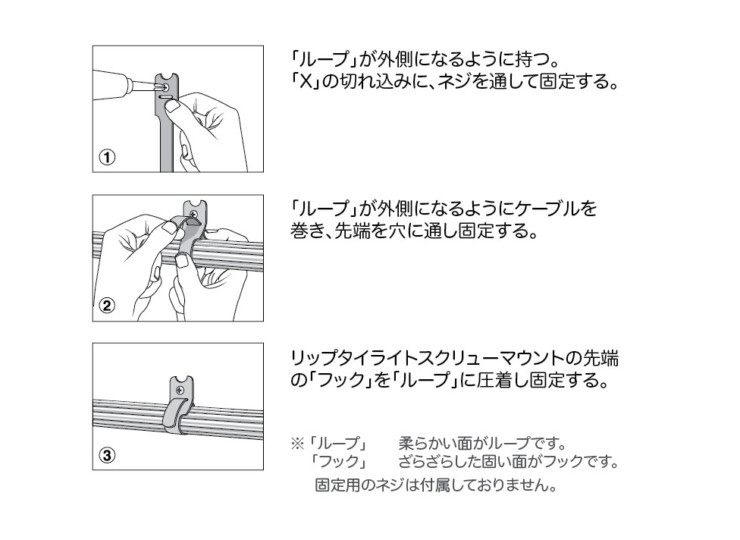 ①

「ループ」が外側になるように持つ。
「X」の切れ込みに、ネジを通して固定する。

②

「ループ」が外側になるようにケーブルを巻き、先端を穴に通し固定する。

③

リップタイライトスクリューマウントの先端の「フック」を「ループ」に圧着し固定する。

※「ループ」　柔らかい面がループです。
「フック」　ざらざらした固い面がフックです。
固定用のネジは付属しておりません。