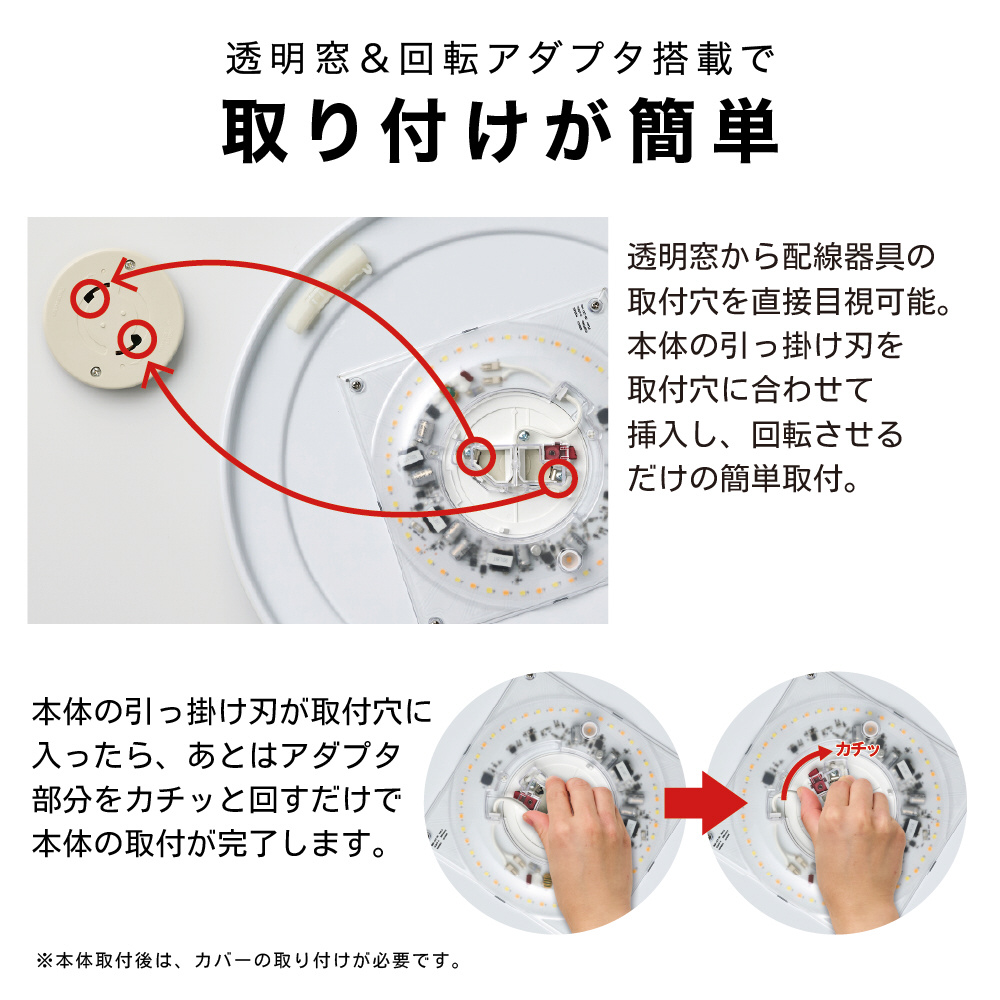 透明窓＆回転アダプタ搭載で
取り付けが簡単

透明窓から配線器具の取付穴を直接目視可能。本体の引っ掛け刃を取付穴に合わせて挿入し、回転させるだけの簡単取付。

本体の引っ掛け刃が取付穴に入ったら、あとはアダプタ部分をカチッと回すだけで本体の取付が完了します。

カチッ

※本体取付後は、カバーの取り付けが必要です。