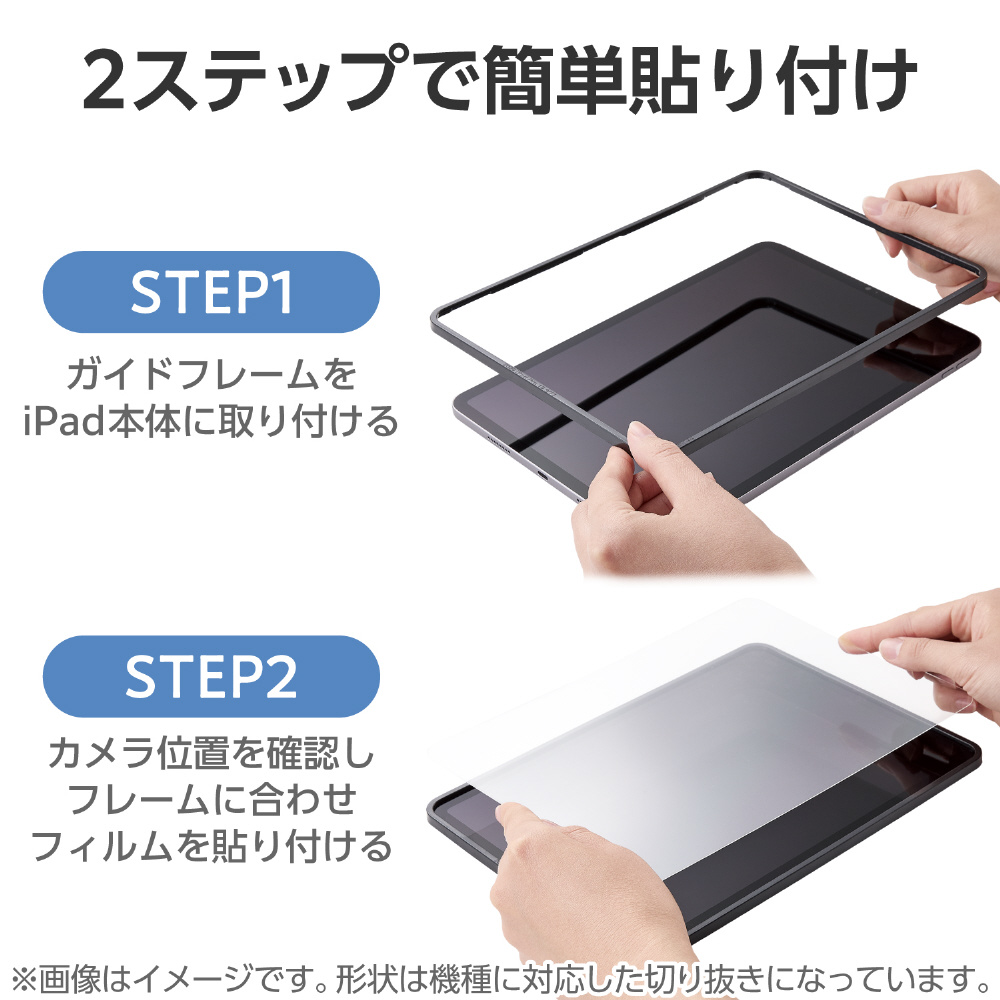 2ステップで簡単貼り付け

STEP1

ガイドフレームを
iPad本体に取り付ける

STEP2

カメラ位置を確認し
フレームに合わせ
フィルムを貼り付ける

※画像はイメージです。形状は機種に対応した切り抜きになっています。