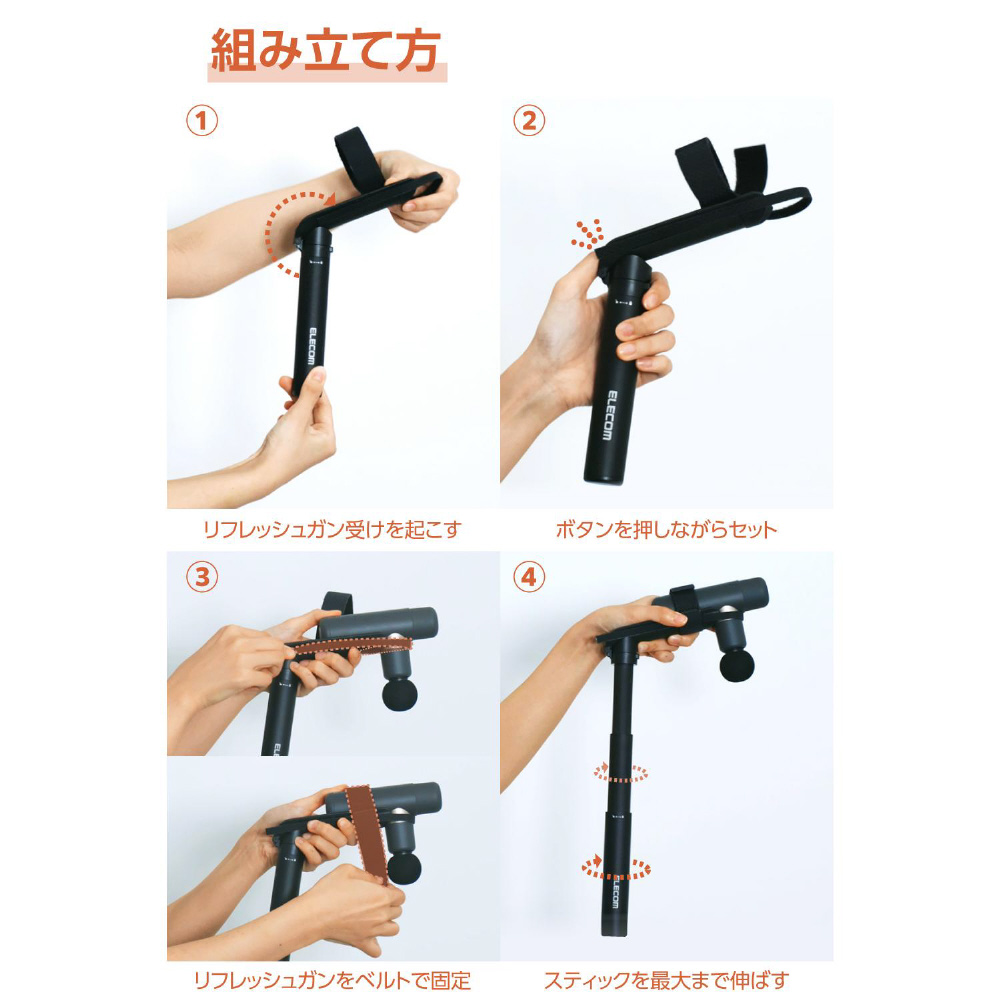 組み立て方

①

ELECOM

リフレッシュガン受けを起こす

②

ELECOM

ボタンを押しながらセット

③

リフレッシュガンをベルトで固定

④

ELECOM

スティックを最大まで伸ばす