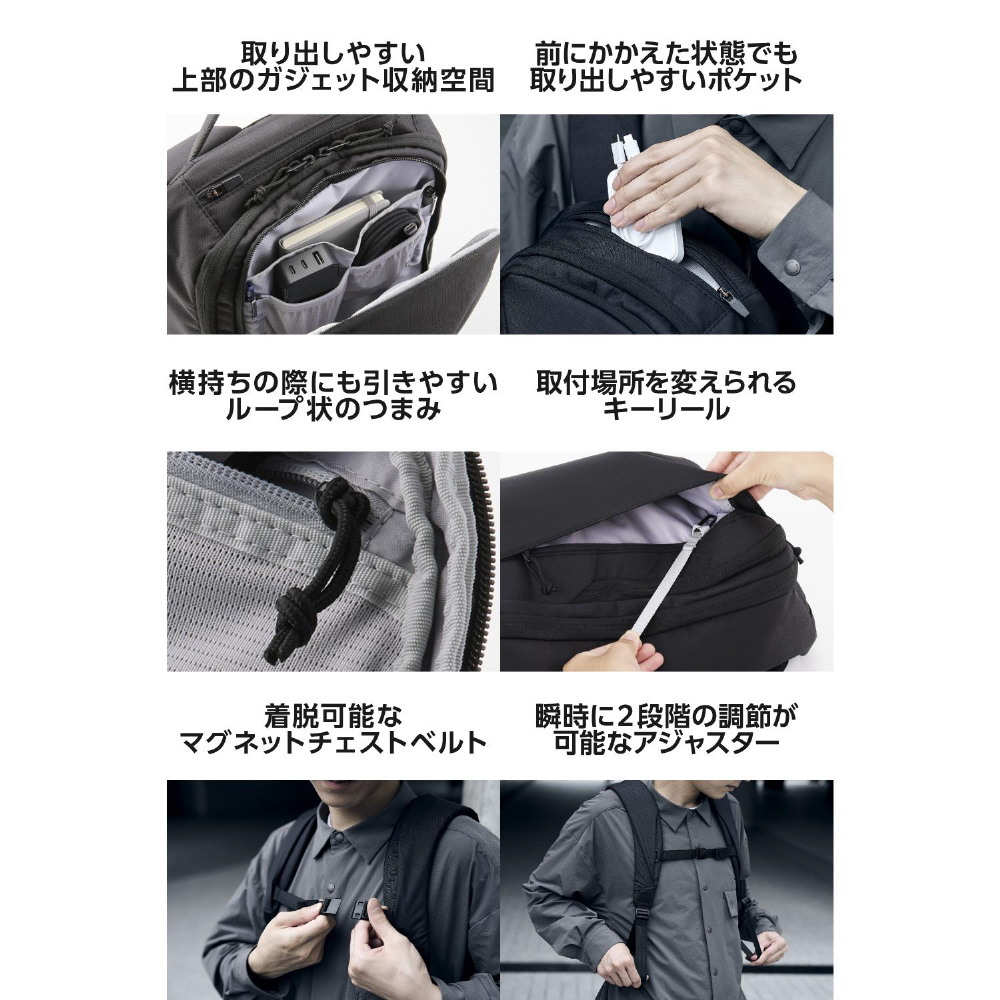 取り出しやすい
上部のガジェット収納空間

前にかかえた状態でも
取り出しやすいポケット

横持ちの際にも引きやすい
ループ状のつまみ

取付場所を変えられる
キーリール

着脱可能な
マグネットチェストベルト

瞬時に2段階の調節が
可能なアジャスター