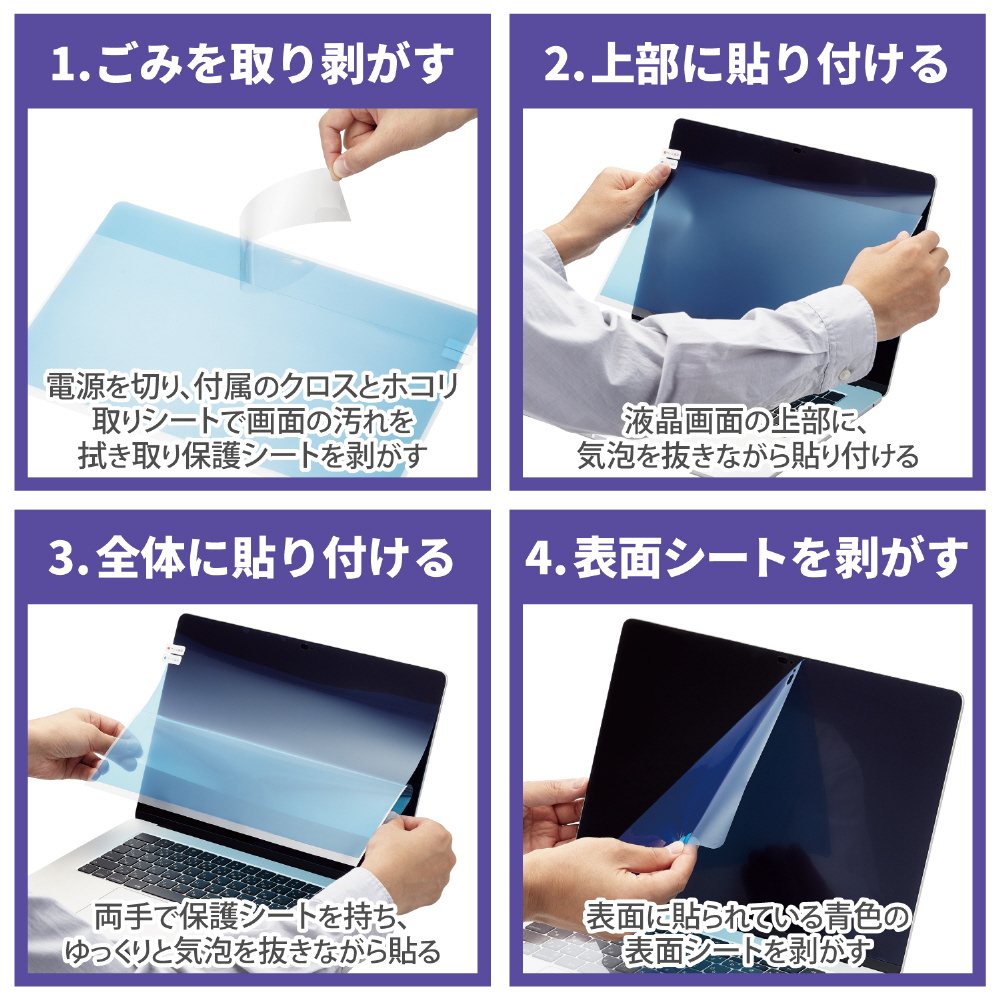 1.ごみを取り剥がす

電源を切り、付属のクロスとホコリ取りシートで画面の汚れを拭き取り保護シートを剥がす

2.上部に貼り付ける

液晶画面の上部に、気泡を抜きながら貼り付ける

3.全体に貼り付ける

両手で保護シートを持ち、ゆっくりと気泡を抜きながら貼る

4.表面シートを剥がす

表面に貼られている青色の表面シートを剥がす