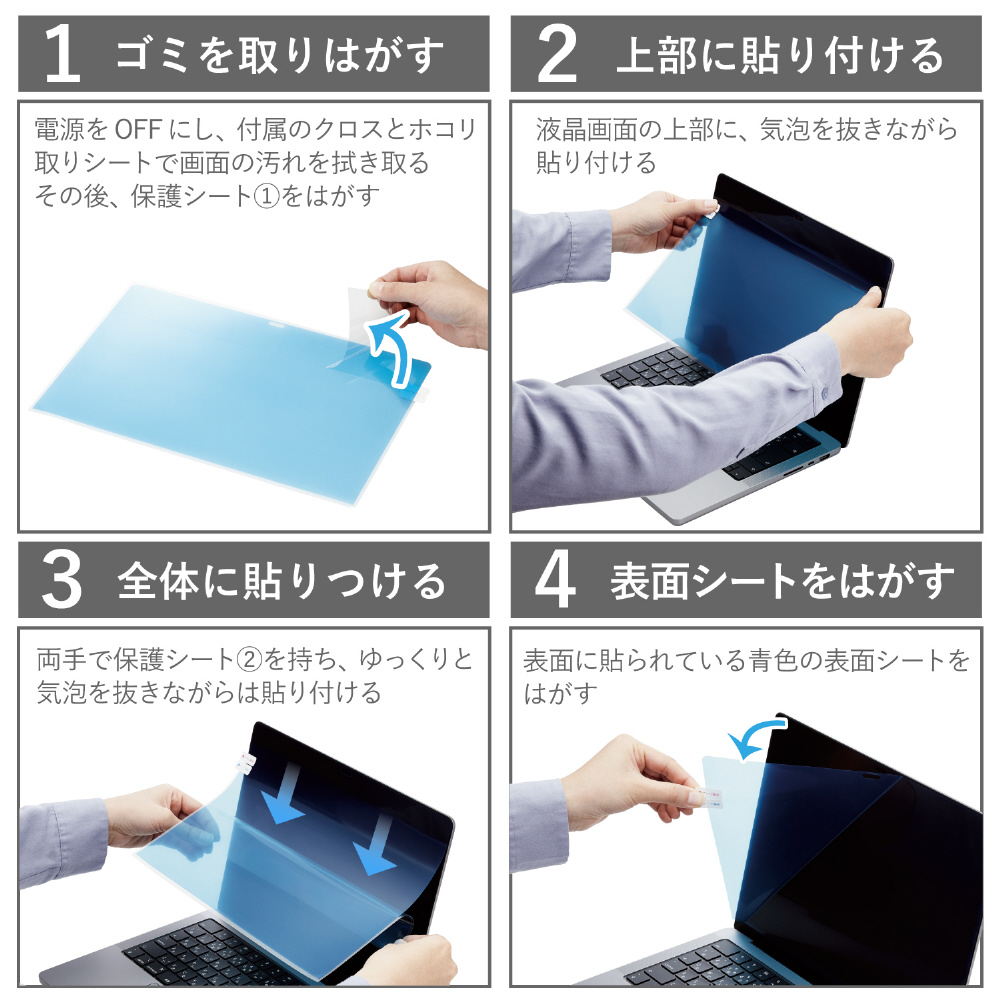 1 ゴミを取りはがす

電源を OFF にし、付属のクロスとホコリ取りシートで画面の汚れを拭き取る
その後、保護シート①をはがす

2 上部に貼り付ける

液晶画面の上部に、気泡を抜きながら貼り付ける

3 全体に貼りつける

両手で保護シート②を持ち、ゆっくりと気泡を抜きながらは貼り付ける

4 表面シートをはがす

表面に貼られている青色の表面シートをはがす