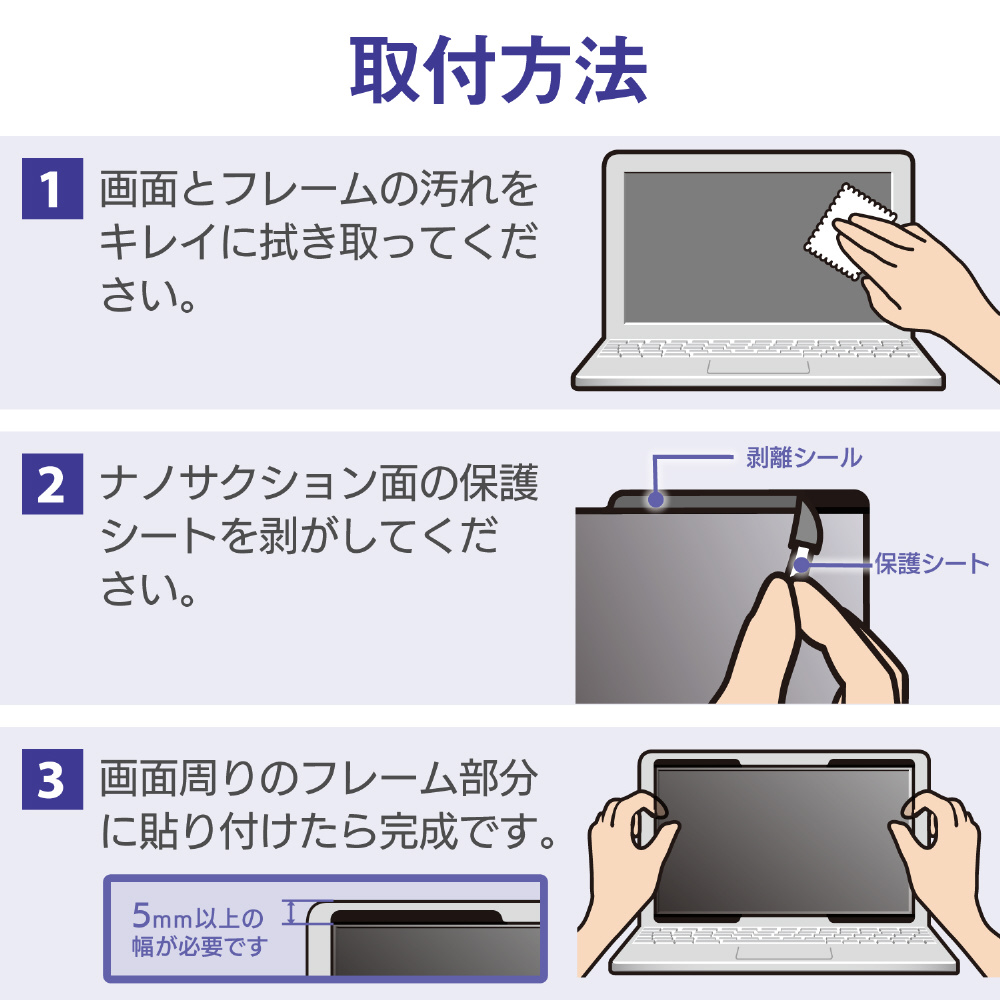 取付方法

1 画面とフレームの汚れをキレイに拭き取ってください。

2 ナノサクション面の保護シートを剥がしてください。

剥離シール

保護シート

3 画面周りのフレーム部分に貼り付けたら完成です。

5mm以上の幅が必要です