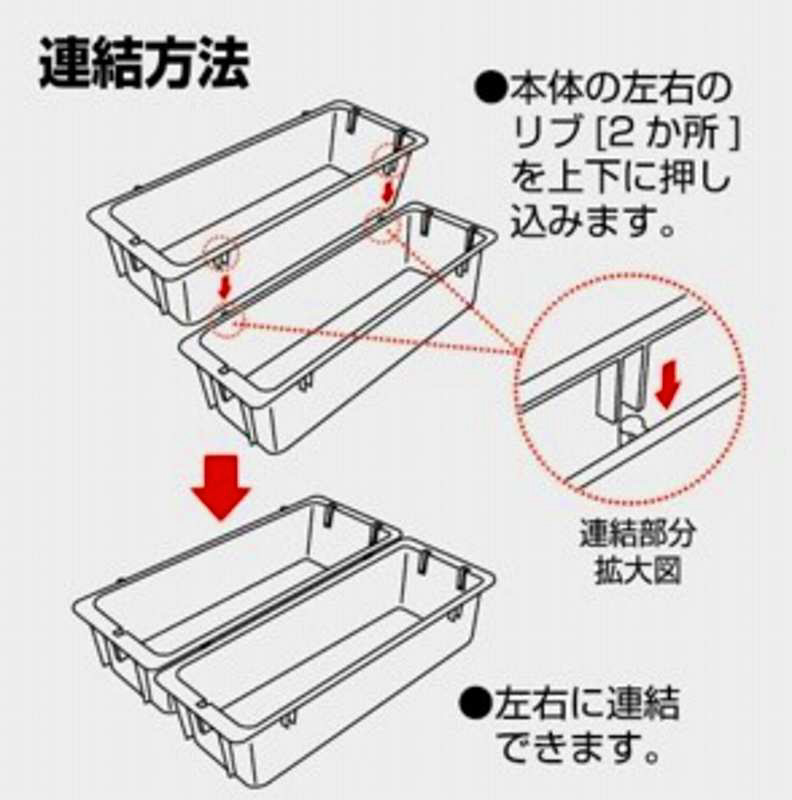 連結方法

●本体の左右のリブ [2 か所 ] を上下に押し込みます。

連結部分
拡大図

●左右に連結できます。