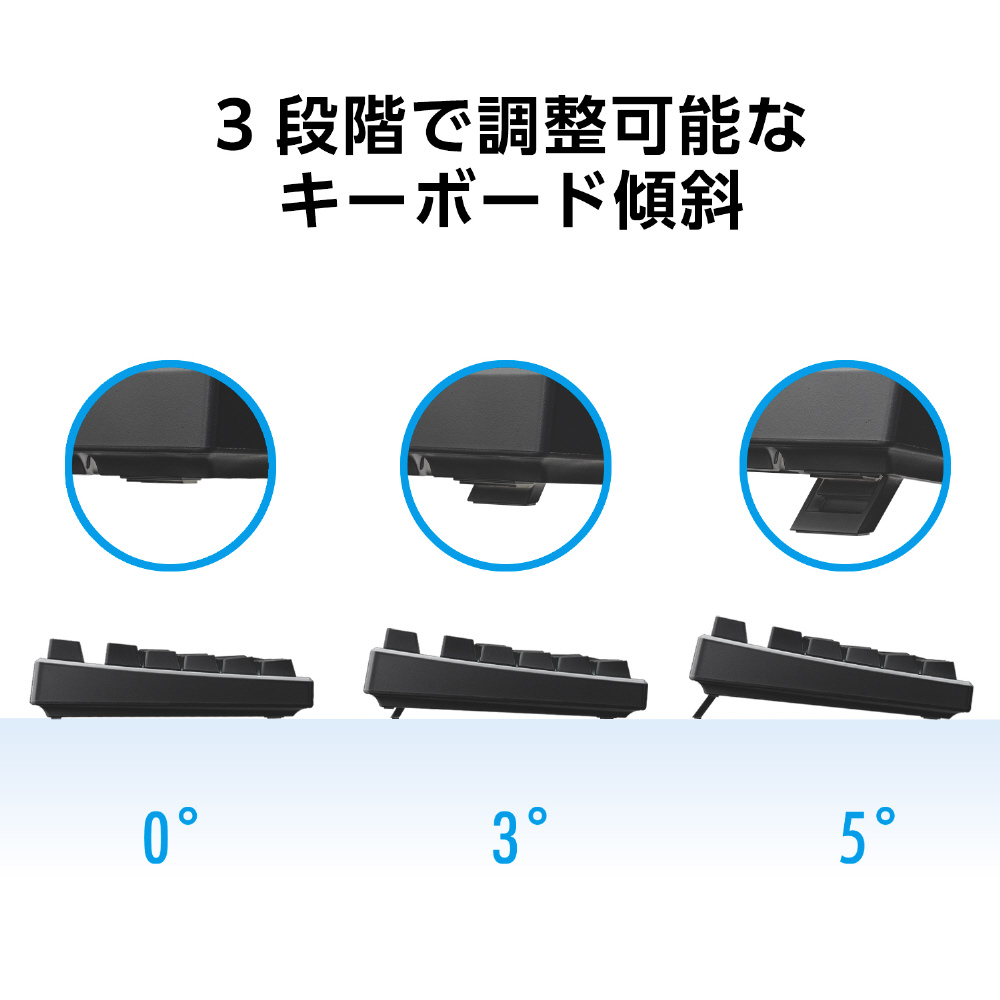 3 段階で調整可能な
キーボード傾斜

0°

3°

5°