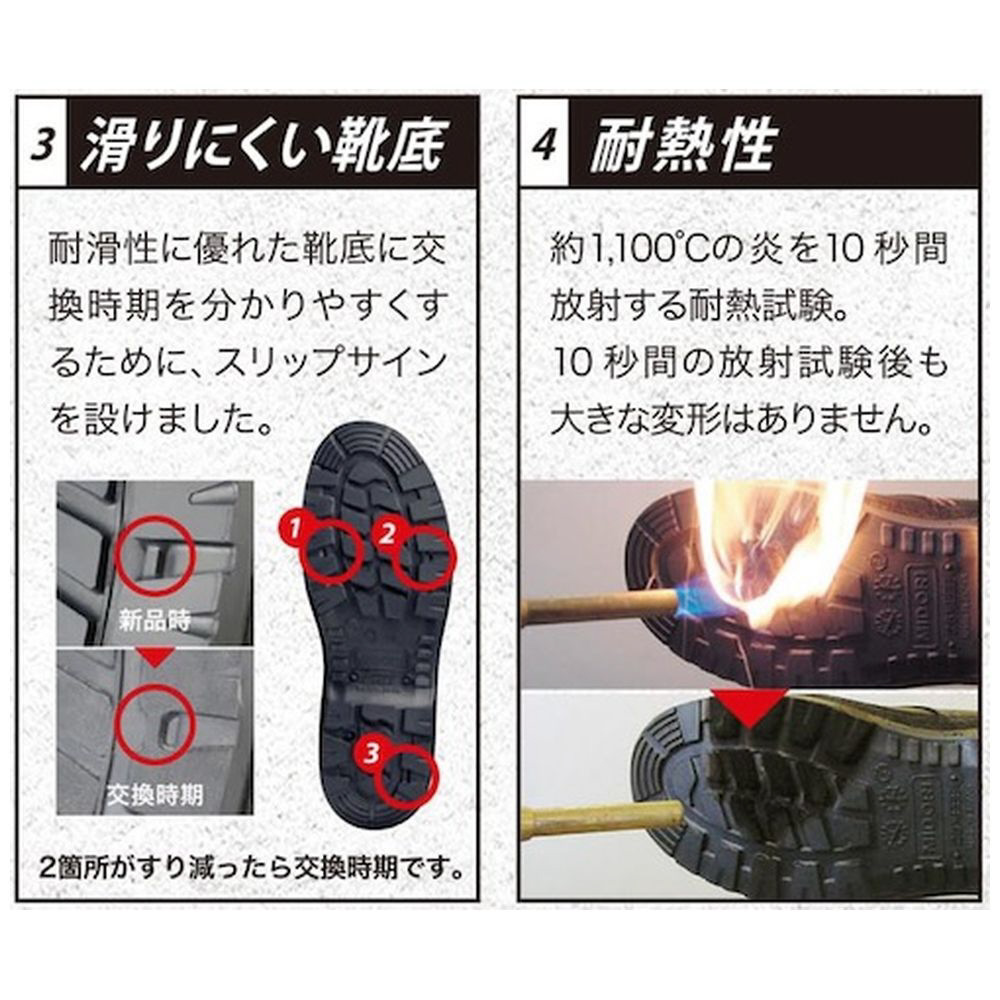 3 滑りにくい靴底

耐滑性に優れた靴底に交換時期を分かりやすくするために、スリップサインを設けました。

新品時

交換時期

1

2

3

2箇所がすり減ったら交換時期です。

4 耐熱性

約1,100℃の炎を10秒間放射する耐熱試験。
10秒間の放射試験後も大きな変形はありません。

MIDORI

MIDORI