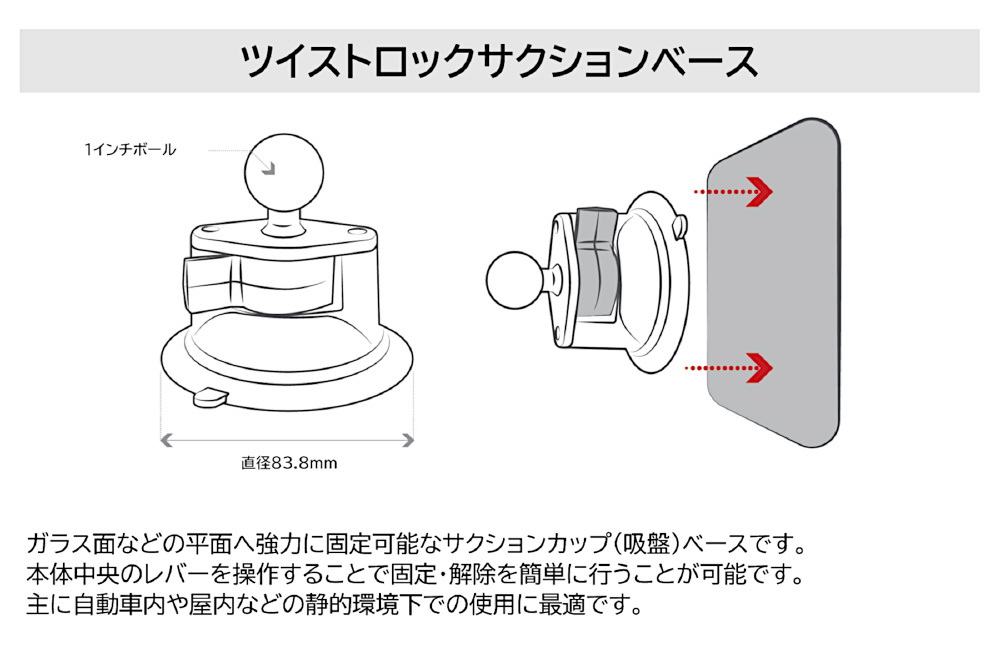 ツイストロックサクションベース

1インチボール

直径83.8mm

ガラス面などの平面へ強力に固定可能なサクションカップ(吸盤)ベースです。
本体中央のレバーを操作することで固定・解除を簡単に行うことが可能です。
主に自動車内や屋内などの静的環境下での使用に最適です。