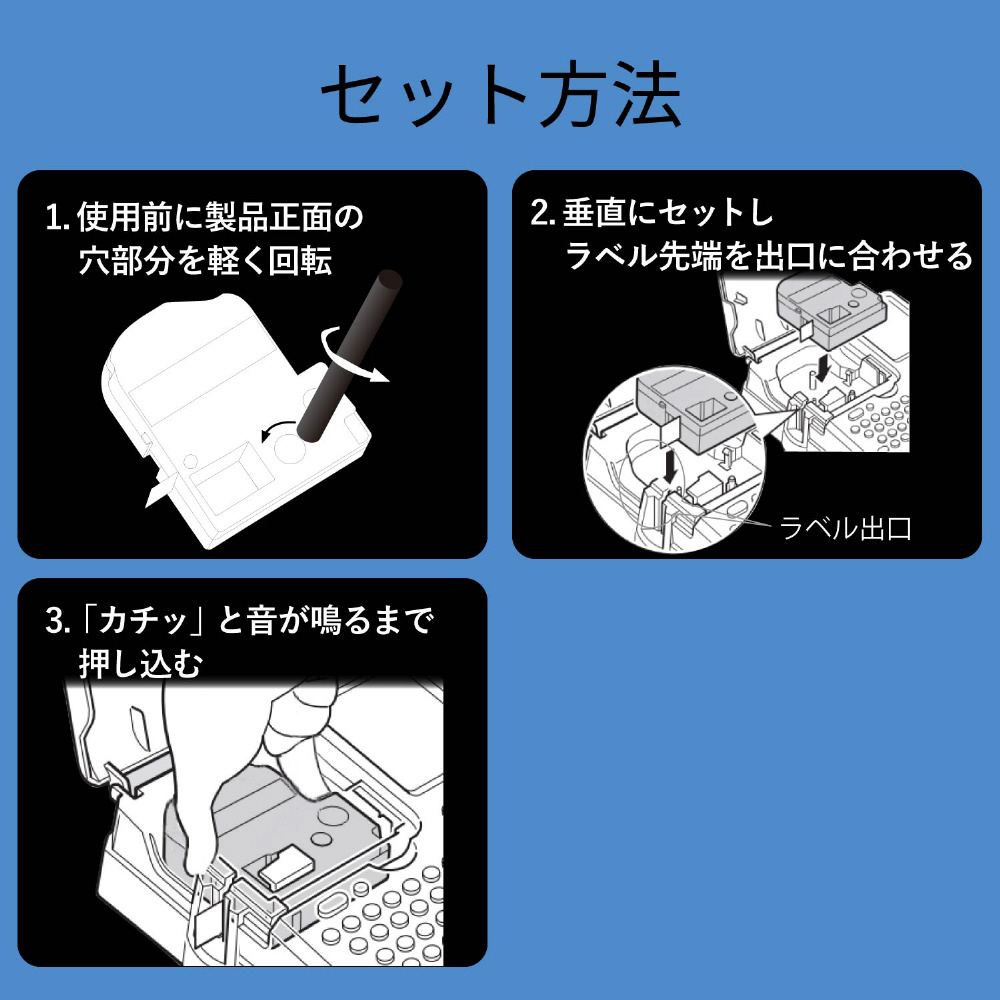 セット方法

1. 使用前に製品正面の穴部分を軽く回転

2. 垂直にセットしラベル先端を出口に合わせる

ラベル出口

3.「カチッ」と音が鳴るまで押し込む