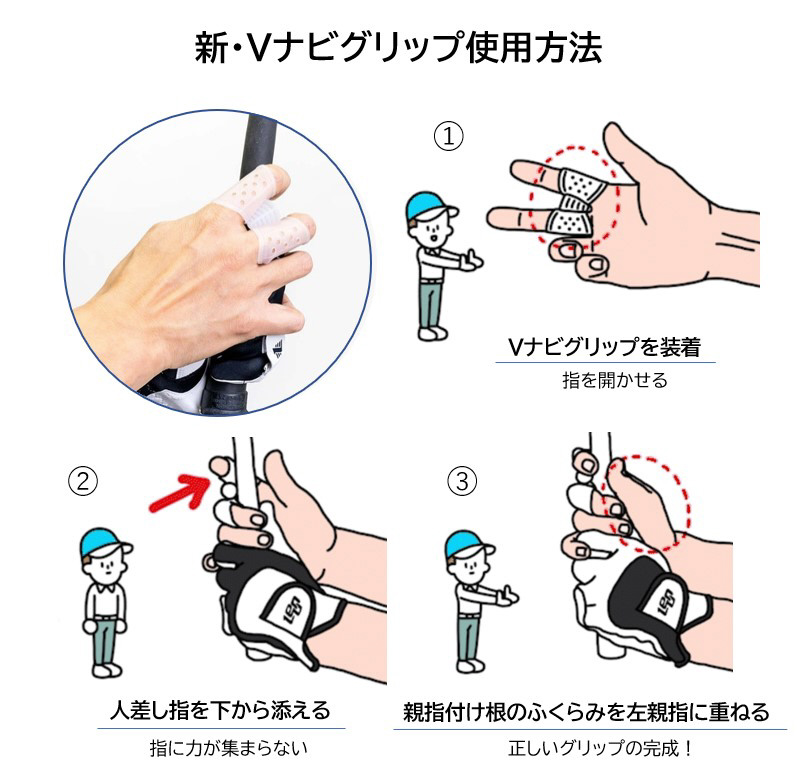 新・Vナビグリップ使用方法

①

Vナビグリップを装着

指を開かせる

②

人差し指を下から添える

指に力が集まらない

③

親指付け根のふくらみを左親指に重ねる

正しいグリップの完成！