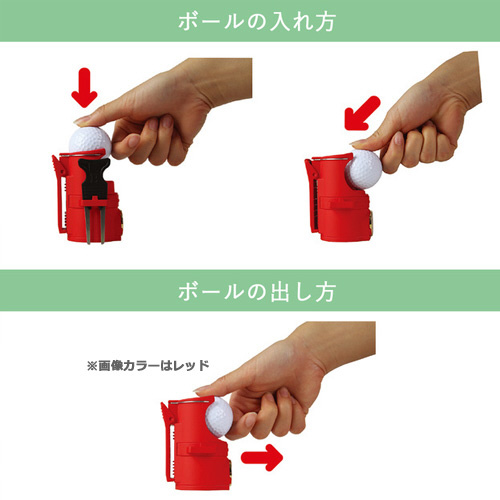 ボールの入れ方

ボールの出し方

※画像カラーはレッド