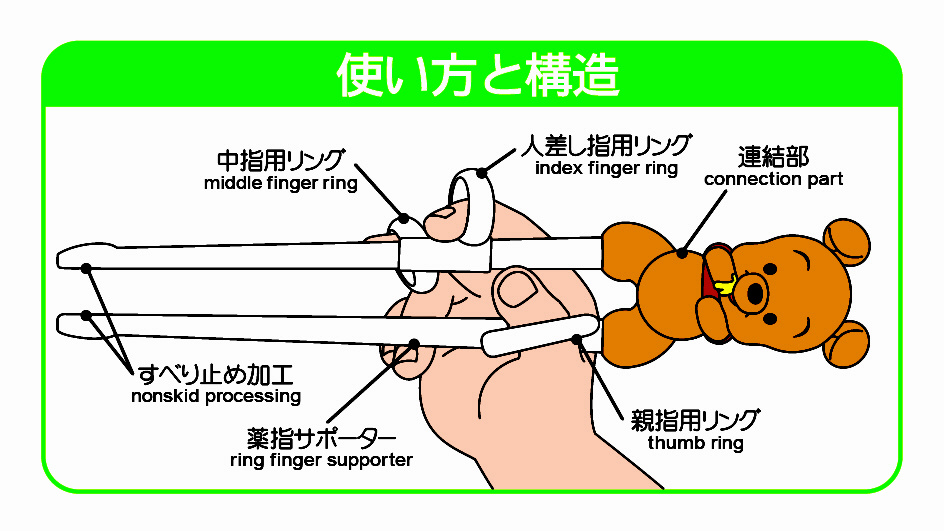 使い方と構造

中指用リング
middle finger ring

人差し指用リング
index finger ring

連結部
connection part

すべり止め加工
nonskid processing

薬指サポーター
ring finger supporter

親指用リング
thumb ring