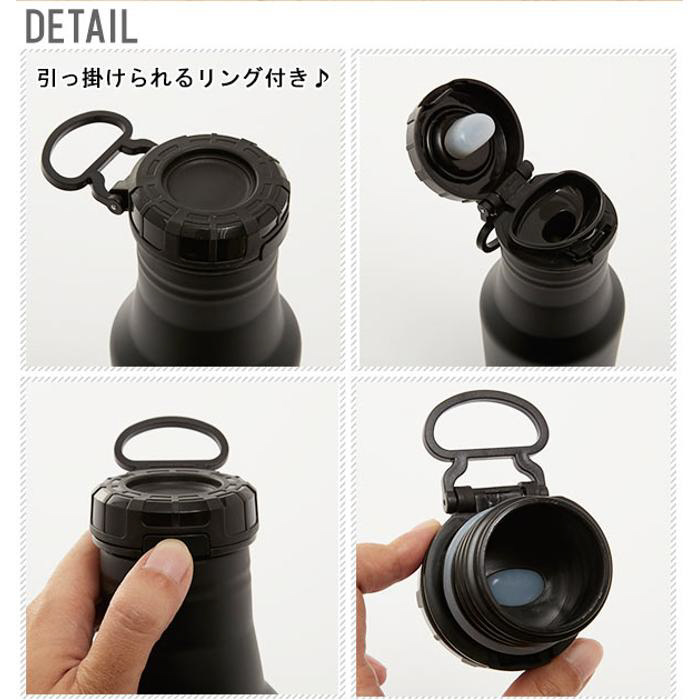 DETAIL

引っ掛けられるリング付き♪