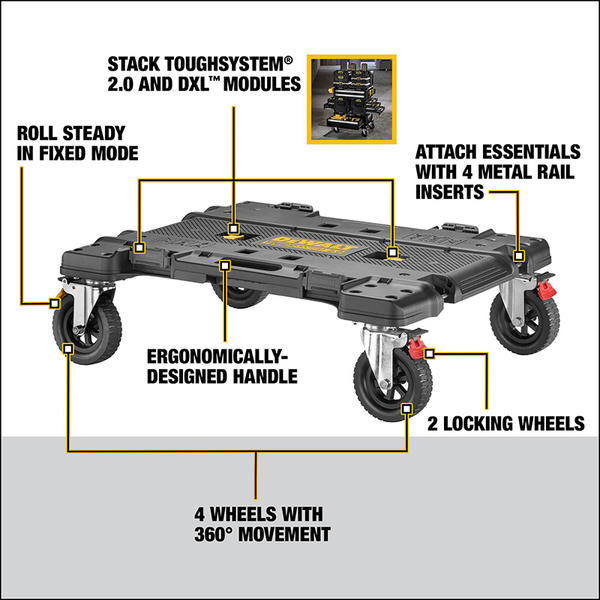 STACK TOUGHSYSTEM® 2.0 AND DXL™ MODULES

ROLL STEADY IN FIXED MODE

ATTACH ESSENTIALS WITH 4 METAL RAIL INSERTS

DEWALT

ERGONOMICALLY-DESIGNED HANDLE

2 LOCKING WHEELS

4 WHEELS WITH 360° MOVEMENT