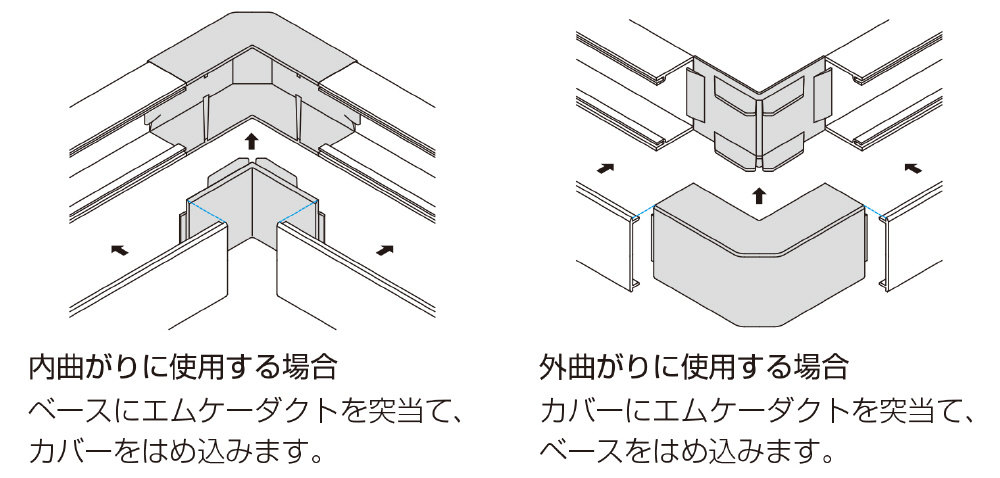 内曲がりに使用する場合
ベースにエムケーダクトを突当て、カバーをはめ込みます。

外曲がりに使用する場合
カバーにエムケーダクトを突当て、ベースをはめ込みます。