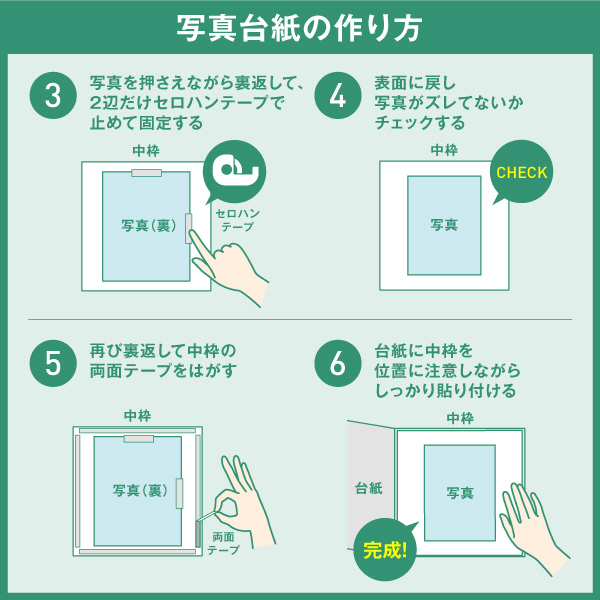 写真台紙の作り方

3
写真を押さえながら裏返して、2辺だけセロハンテープで止めて固定する

中枠
写真(裏)
セロハンテープ

4
表面に戻し写真がズレてないかチェックする

中枠
CHECK
写真

5
再び裏返して中枠の両面テープをはがす

中枠
写真(裏)
両面テープ

6
台紙に中枠を位置に注意しながらしっかり貼り付ける

中枠
台紙
写真
完成!