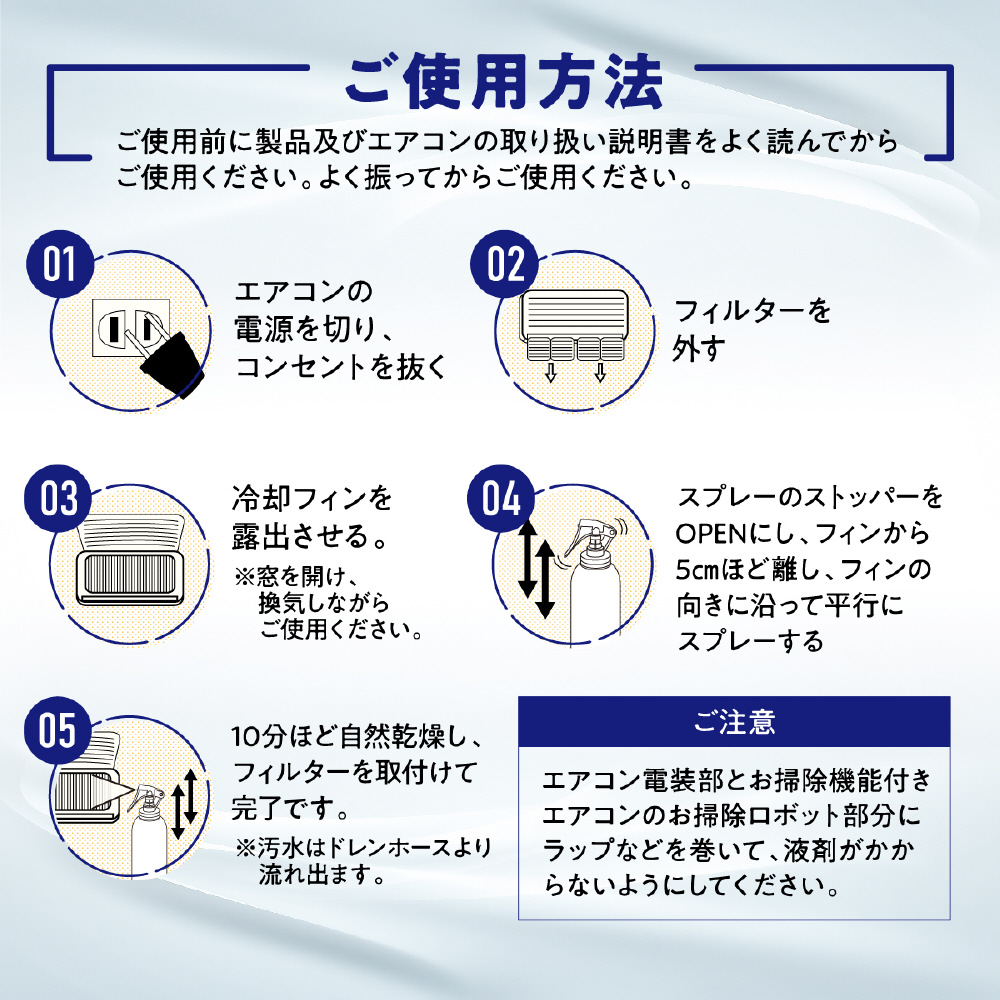 ご使用方法

ご使用前に製品及びエアコンの取り扱い説明書をよく読んでからご使用ください。よく振ってからご使用ください。

01
エアコンの電源を切り、コンセントを抜く

02
フィルターを外す

03
冷却フィンを露出させる。
※窓を開け、換気しながらご使用ください。

04
スプレーのストッパーをOPENにし、フィンから5cmほど離し、フィンの向きに沿って平行にスプレーする

05
10分ほど自然乾燥し、フィルターを取付けて完了です。
※汚水はドレンホースより流れ出ます。

ご注意
エアコン電装部とお掃除機能付きエアコンのお掃除ロボット部分にラップなどを巻いて、液剤がかからないようにしてください。