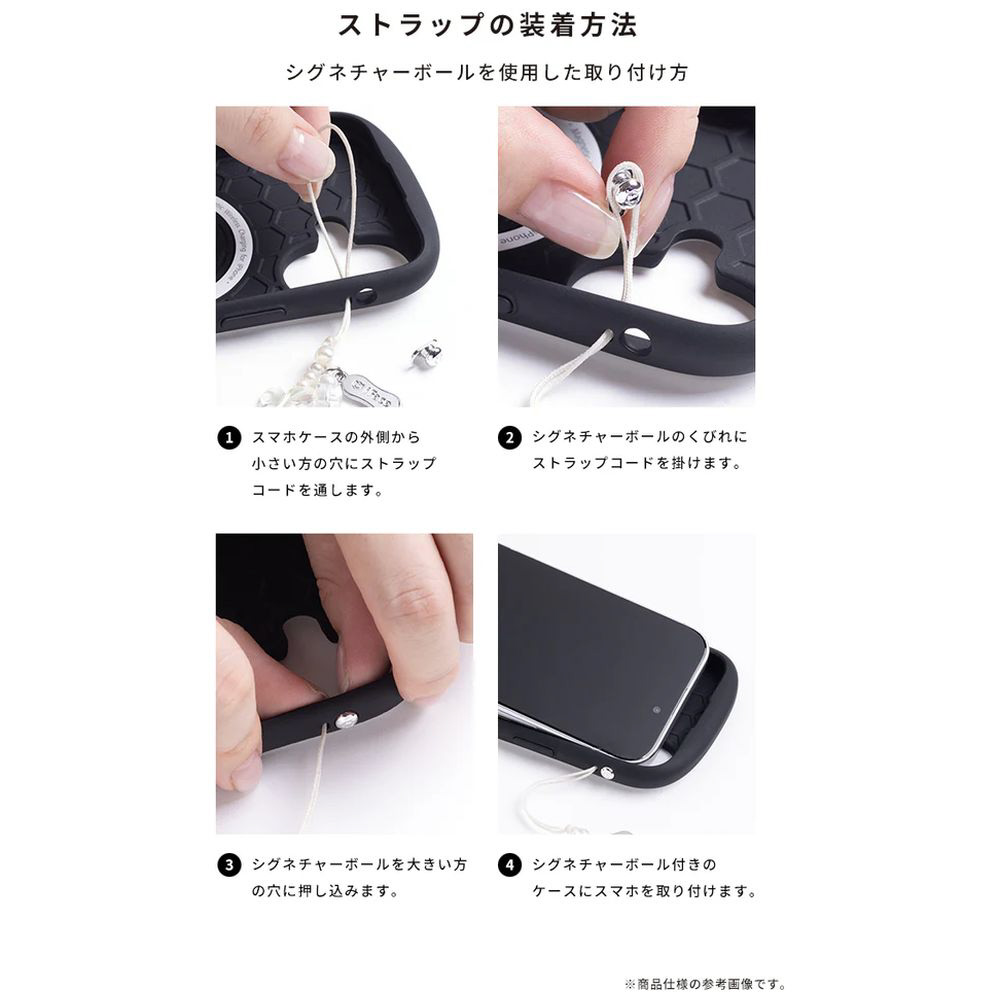 ストラップの装着方法

シグネチャーボールを使用した取り付け方

1 スマホケースの外側から小さい方の穴にストラップコードを通します。

2 シグネチャーボールのくびれにストラップコードを掛けます。

3 シグネチャーボールを大きい方の穴に押し込みます。

4 シグネチャーボール付きのケースにスマホを取り付けます。

※商品仕様の参考画像です。