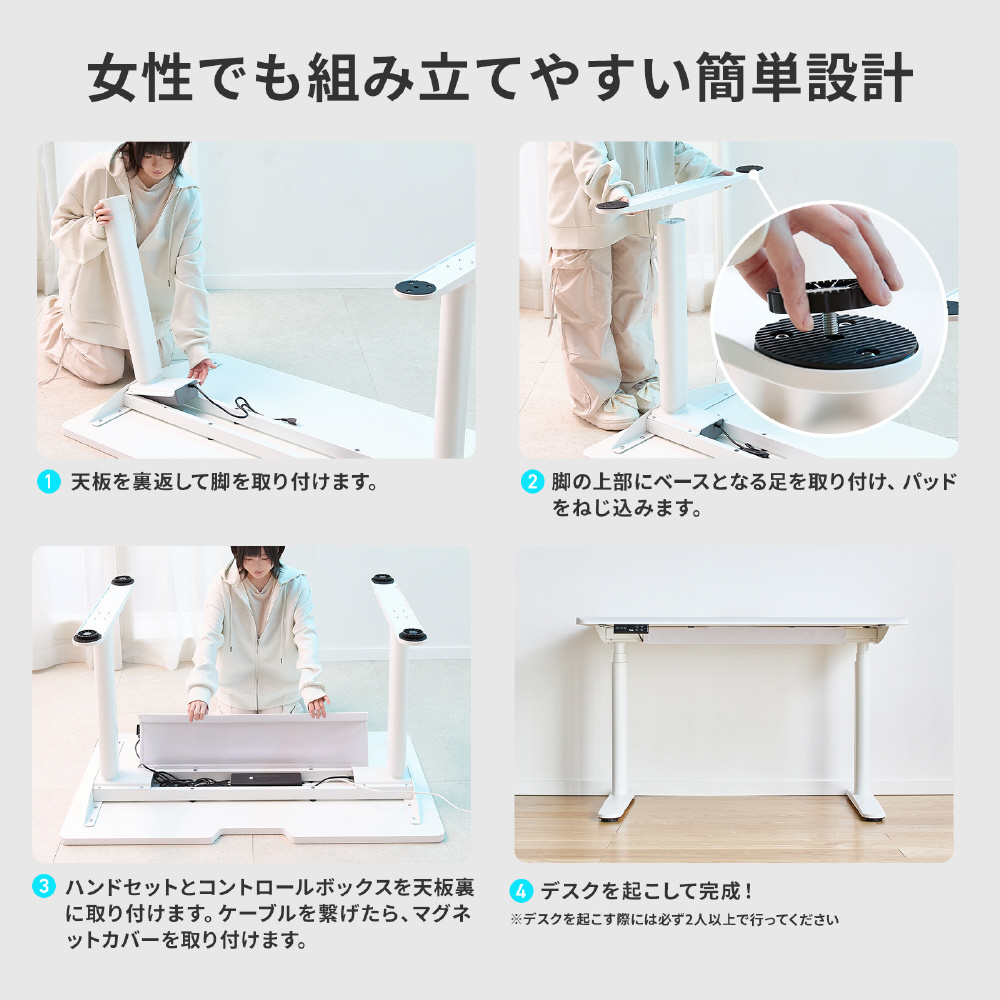 女性でも組み立てやすい簡単設計

1 天板を裏返して脚を取り付けます。

2 脚の上部にベースとなる足を取り付け、パッドをねじ込みます。

3 ハンドセットとコントロールボックスを天板裏に取り付けます。ケーブルを繋げたら、マグネットカバーを取り付けます。

4 デスクを起こして完成！
※デスクを起こす際には必ず2人以上で行ってください