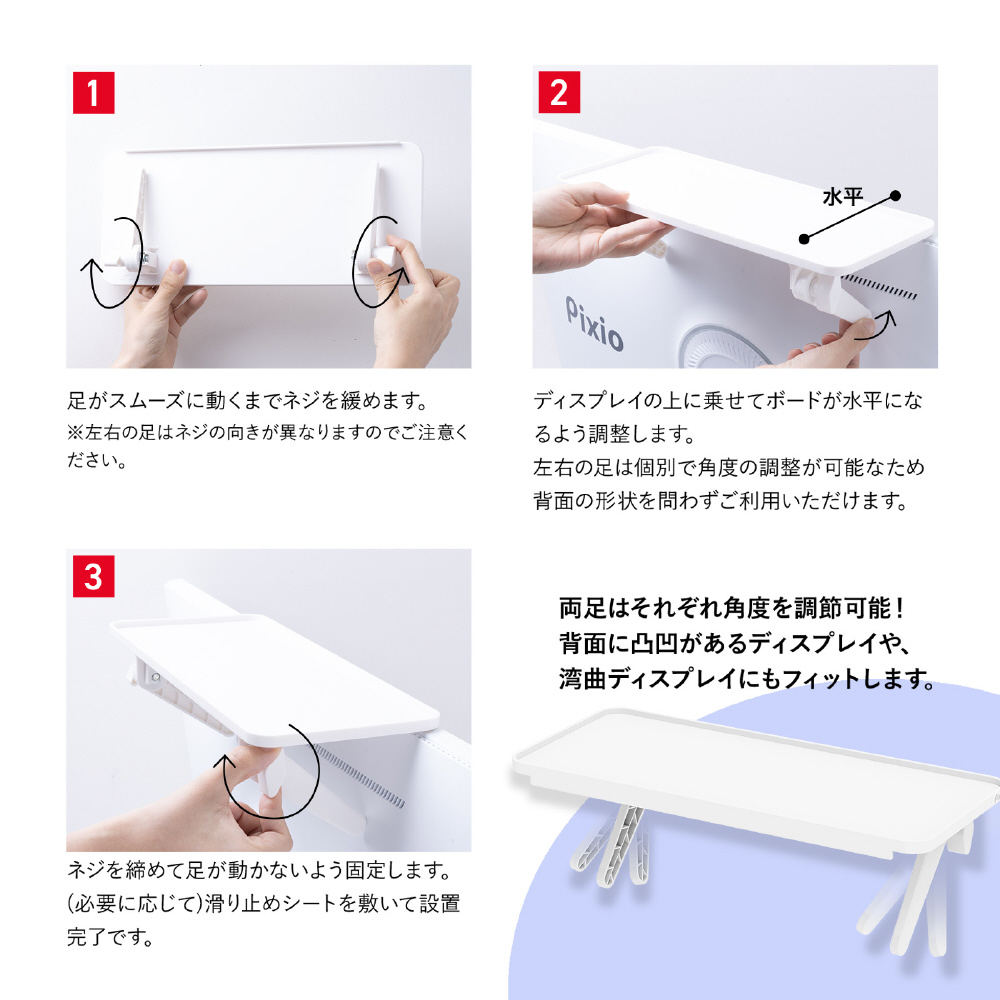 1

足がスムーズに動くまでネジを緩めます。
※左右の足はネジの向きが異なりますのでご注意ください。

2

水平

Pixio

ディスプレイの上に乗せてボードが水平になるよう調整します。
左右の足は個別で角度の調整が可能なため背面の形状を問わずご利用いただけます。

3

ネジを締めて足が動かないよう固定します。
(必要に応じて)滑り止めシートを敷いて設置完了です。

両足はそれぞれ角度を調節可能！
背面に凸凹があるディスプレイや、
湾曲ディスプレイにもフィットします。