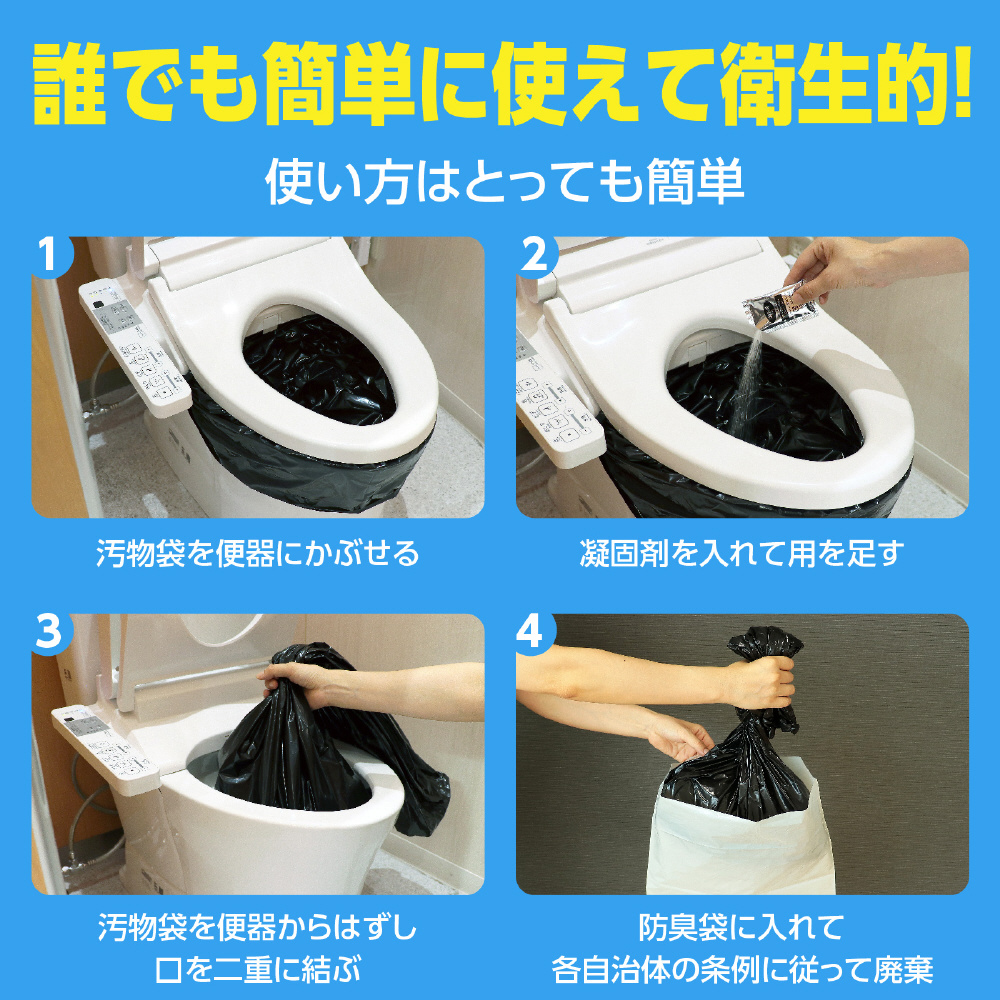 誰でも簡単に使えて衛生的!

使い方はとっても簡単

1

汚物袋を便器にかぶせる

2

凝固剤を入れて用を足す

3

汚物袋を便器からはずし
口を二重に結ぶ

4

防臭袋に入れて
各自治体の条例に従って廃棄