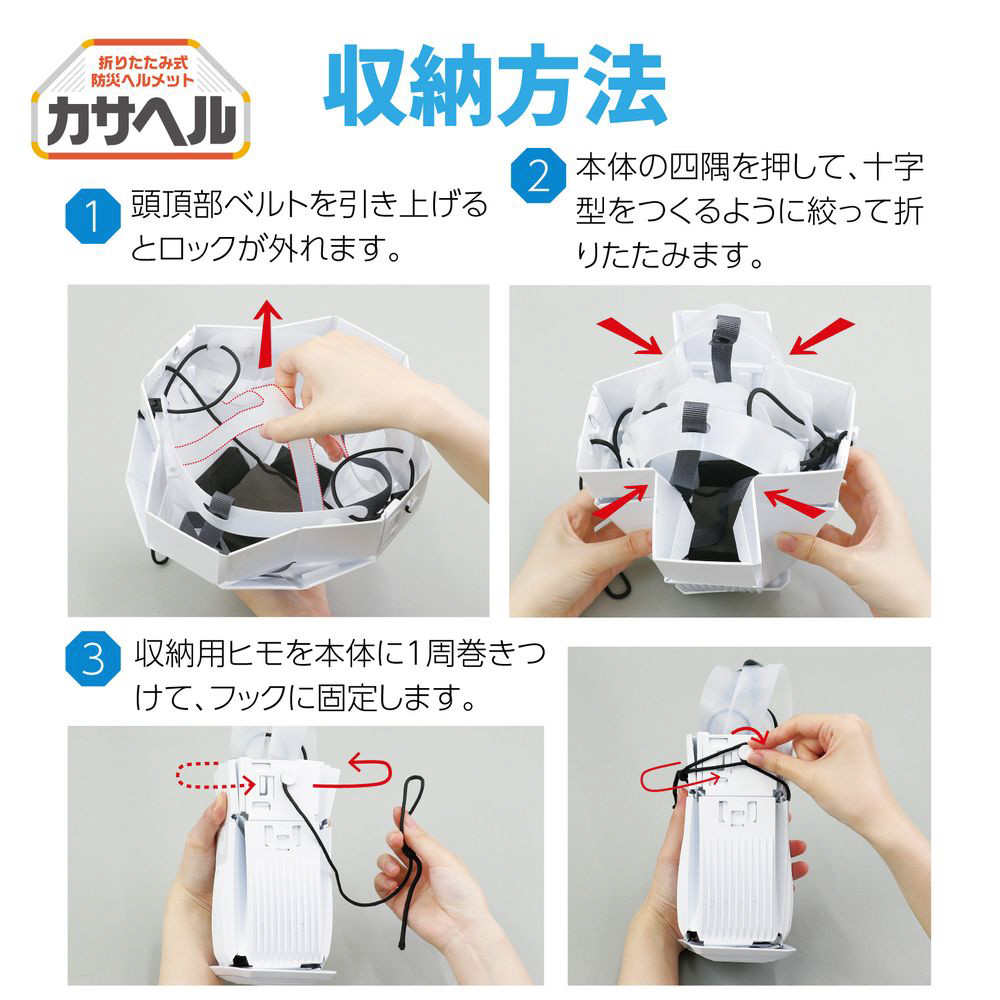 折りたたみ式
防災ヘルメット
カサヘル

収納方法

1 頭頂部ベルトを引き上げるとロックが外れます。

2 本体の四隅を押して、十字型をつくるように絞って折りたたみます。

3 収納用ヒモを本体に1周巻きつけて、フックに固定します。