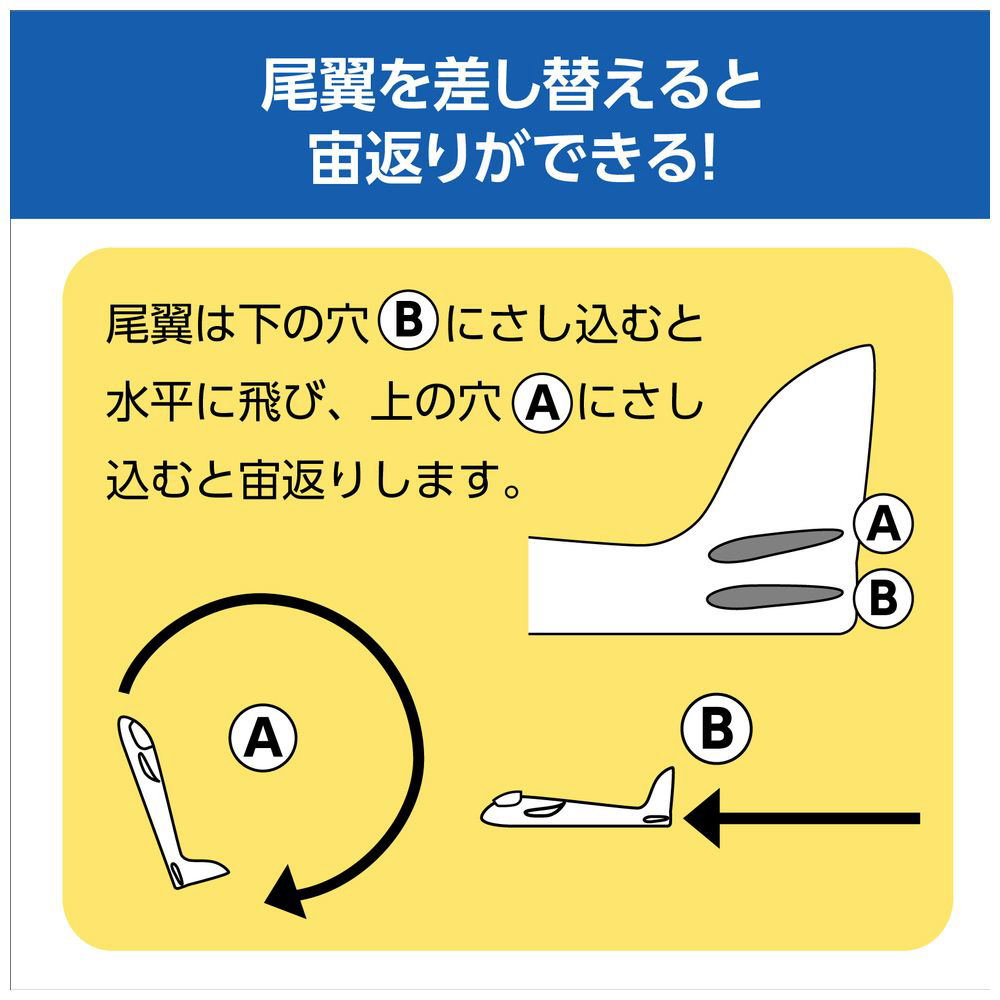 尾翼を差し替えると
宙返りができる!

尾翼は下の穴 B にさし込むと水平に飛び、上の穴 A にさし込むと宙返りします。

A
B

A

B