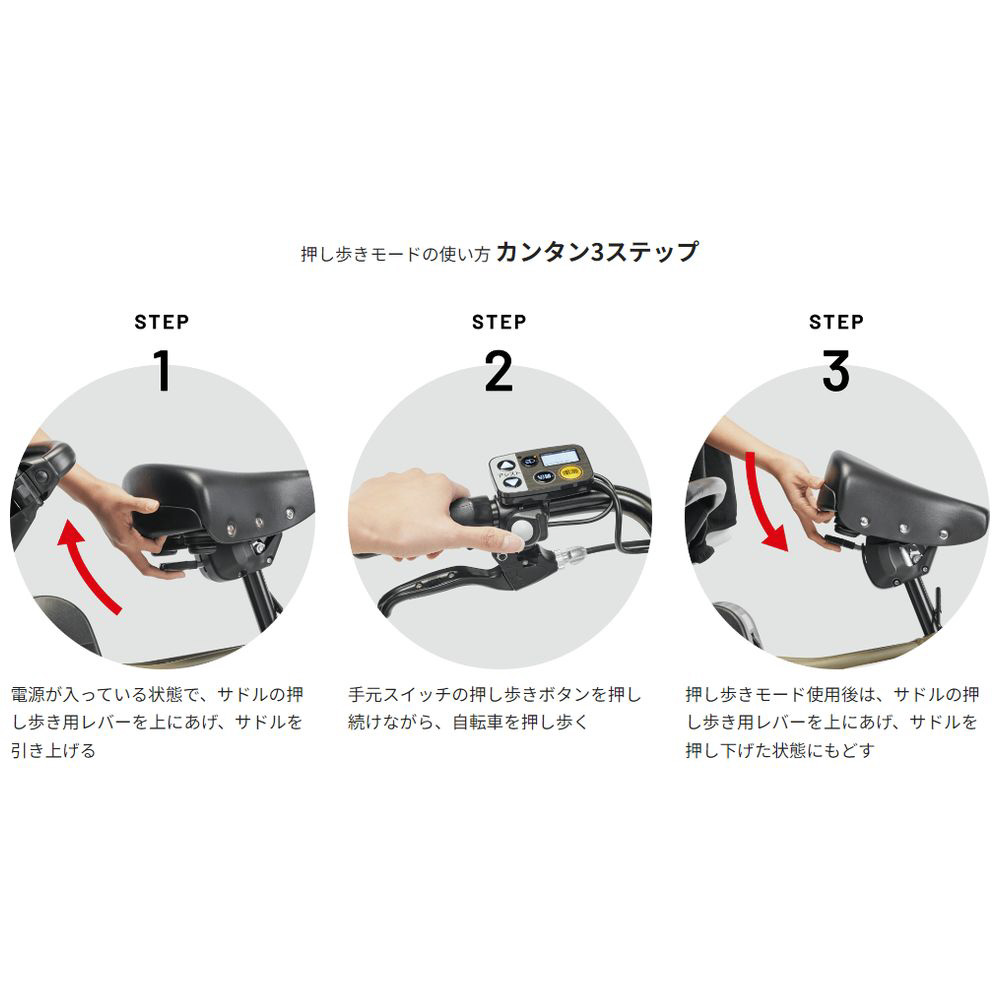 押し歩きモードの使い方 カンタン3ステップ

STEP
1

電源が入っている状態で、サドルの押し歩き用レバーを上にあげ、サドルを引き上げる

STEP
2

手元スイッチの押し歩きボタンを押し続けながら、自転車を押し歩く

STEP
3

押し歩きモード使用後は、サドルの押し歩き用レバーを上にあげ、サドルを押し下げた状態にもどす