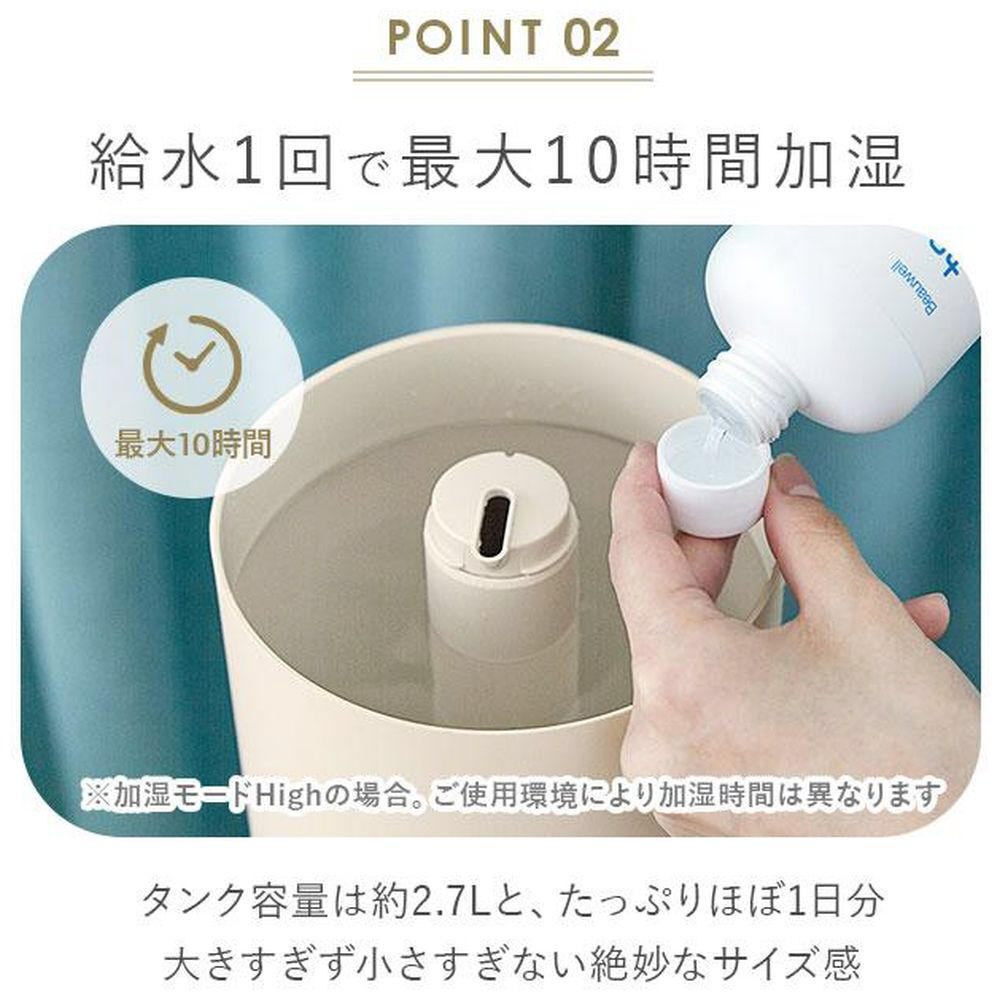 POINT 02

給水1回で最大10時間加湿

最大10時間

Beauwell

※加湿モードHighの場合。ご使用環境により加湿時間は異なります

タンク容量は約2.7Lと、たっぷりほぼ1日分
大きすぎず小さすぎない絶妙なサイズ感